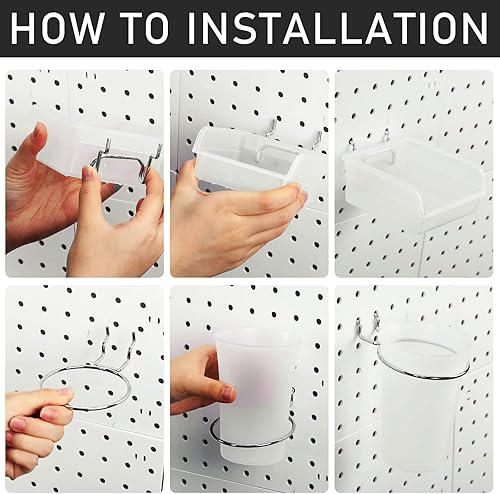 HOW TO INSTALLATION