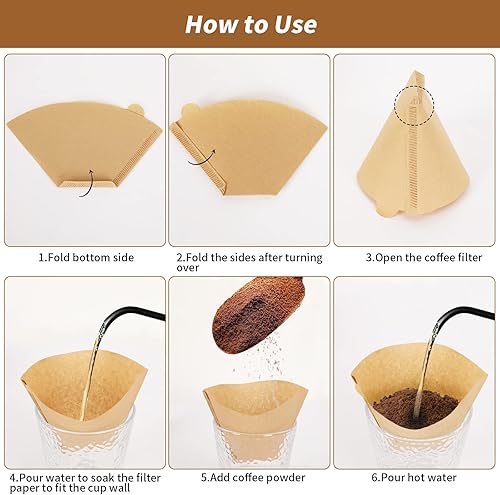 How to Use

1.Fold bottom side

2.Fold the sides after turning over

3.Open the coffee filter

4.Pour water to soak the filter paper to fit the cup wall

5.Add coffee powder

6.Pour hot water