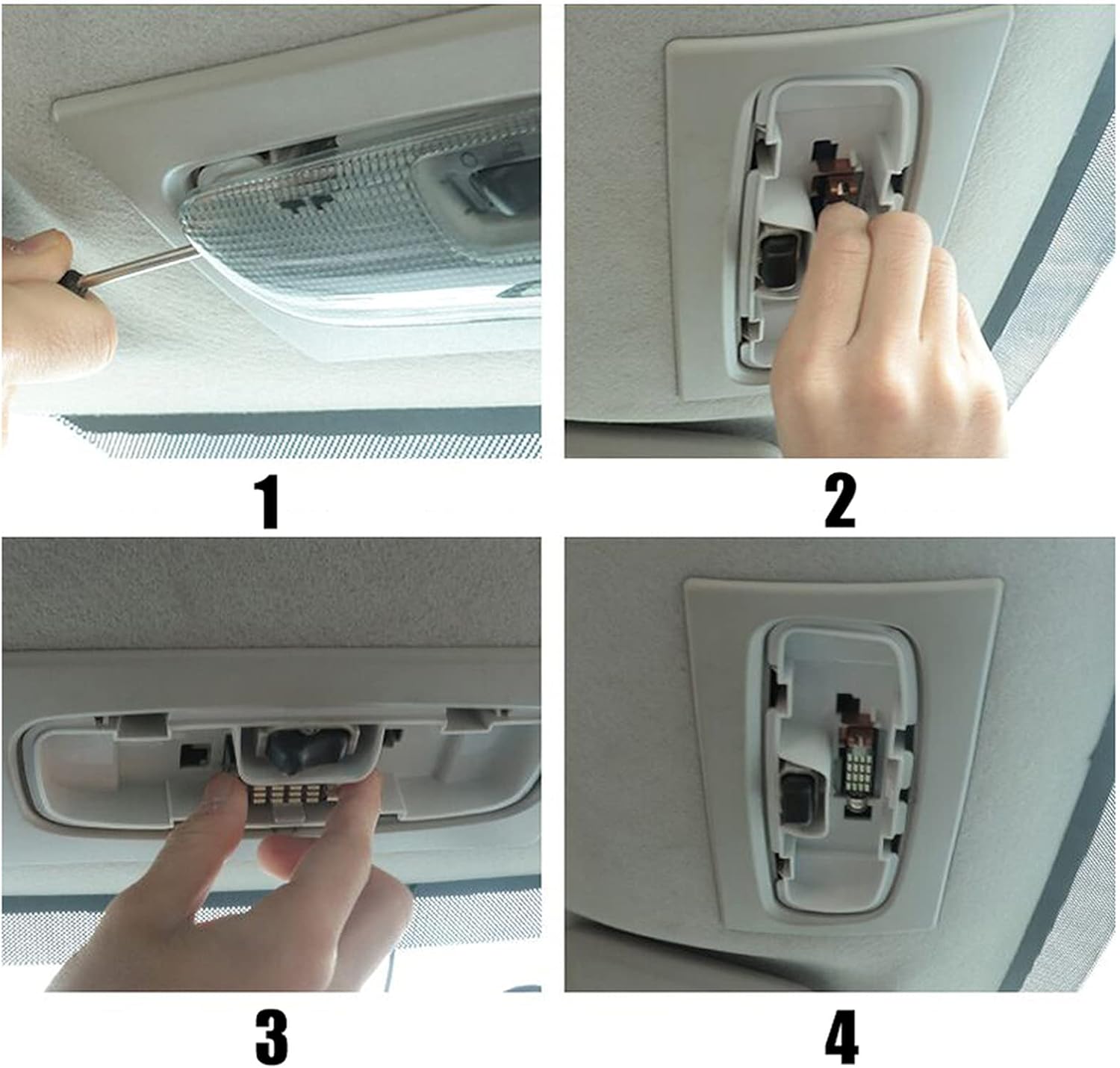 1

2

3

4