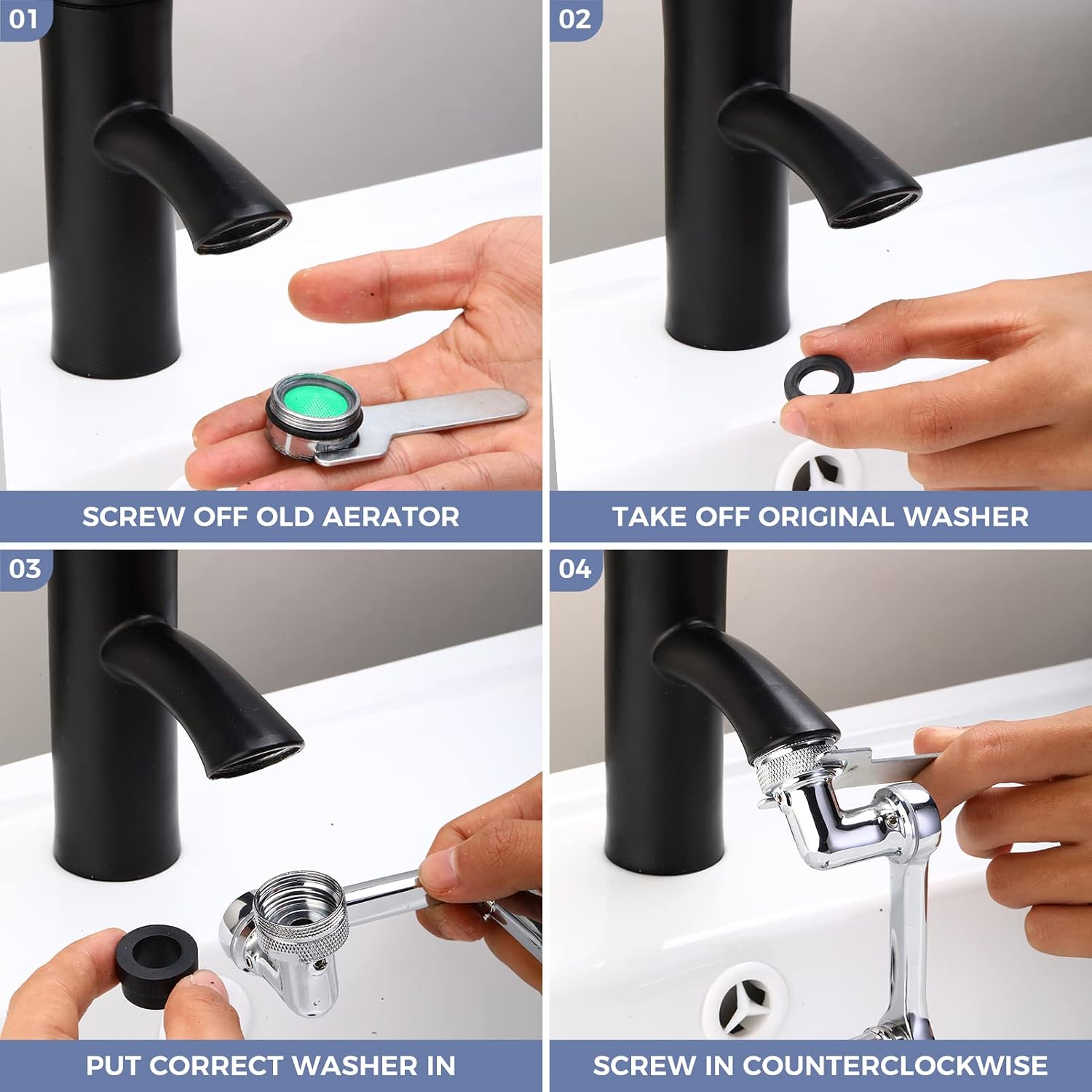 01

SCREW OFF OLD AERATOR

02

TAKE OFF ORIGINAL WASHER

03

PUT CORRECT WASHER IN

04

SCREW IN COUNTERCLOCKWISE