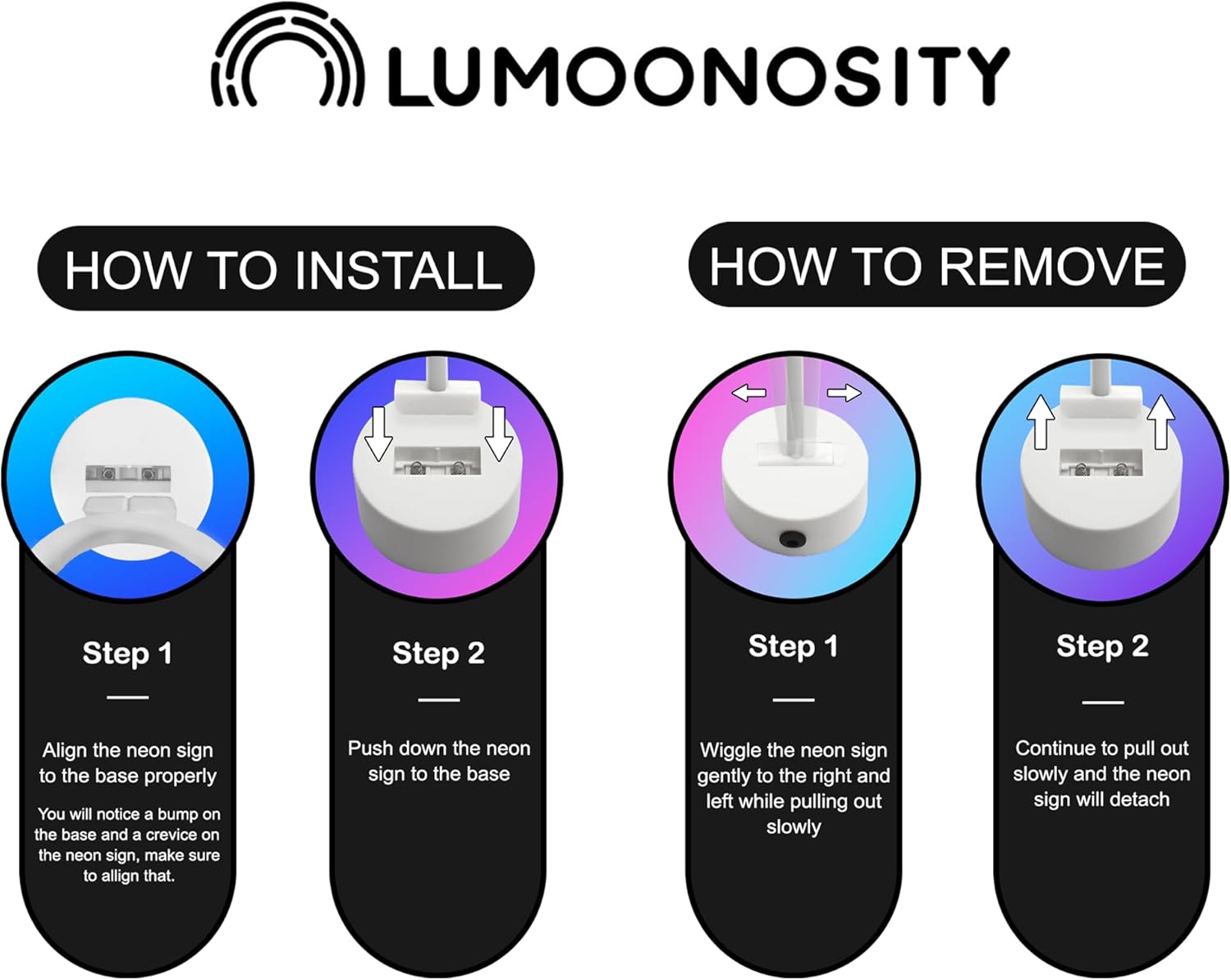 LUMOONOSITY

HOW TO INSTALL

Step 1

Align the neon sign to the base properly

You will notice a bump on the base and a crevice on the neon sign, make sure to allign that.

Step 2

Push down the neon sign to the base

HOW TO REMOVE

Step 1

Wiggle the neon sign gently to the right and left while pulling out slowly

Step 2

Continue to pull out slowly and the neon sign will detach