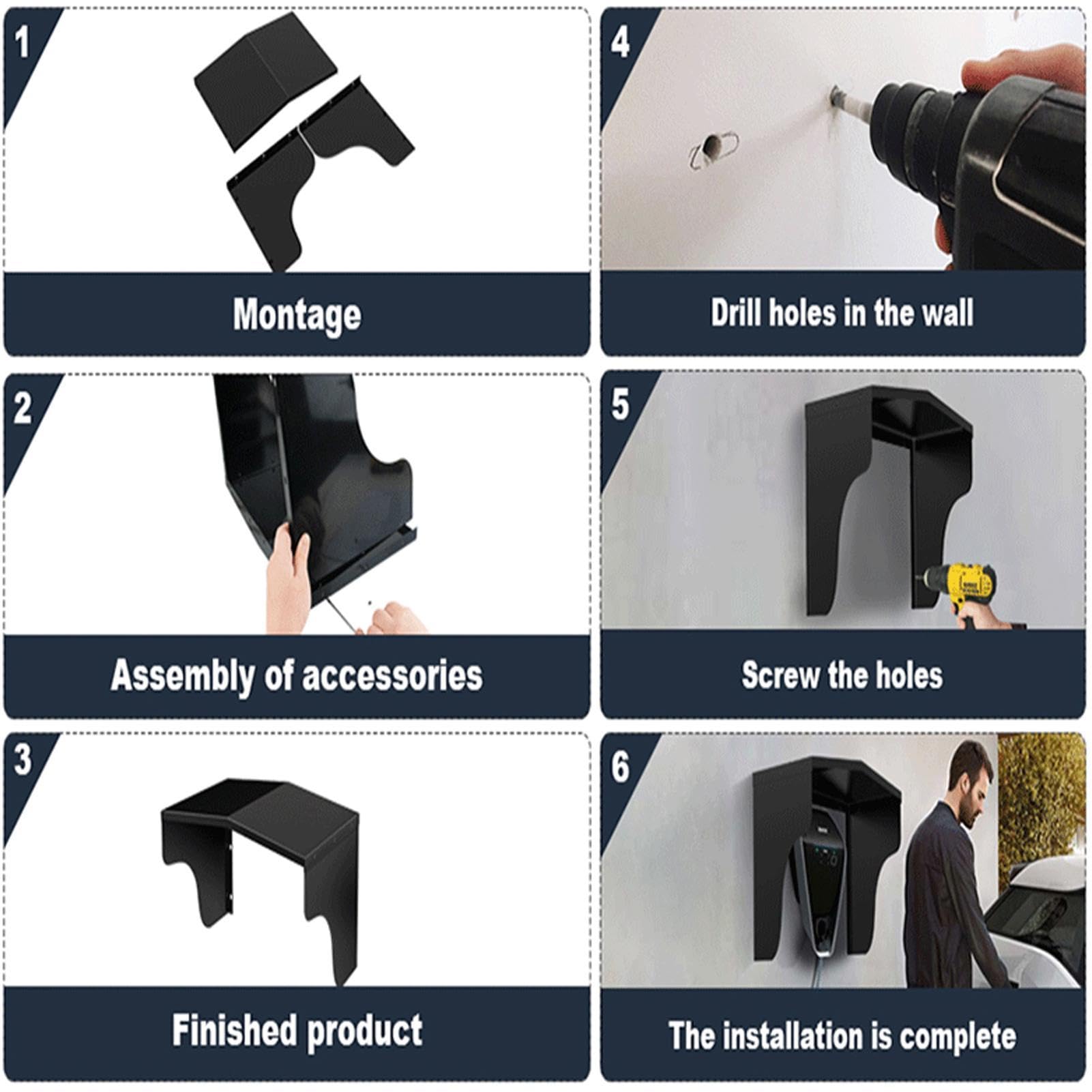 1
Montage

2
Assembly of accessories

3
Finished product

4
Drill holes in the wall

5
Screw the holes

6
The installation is complete