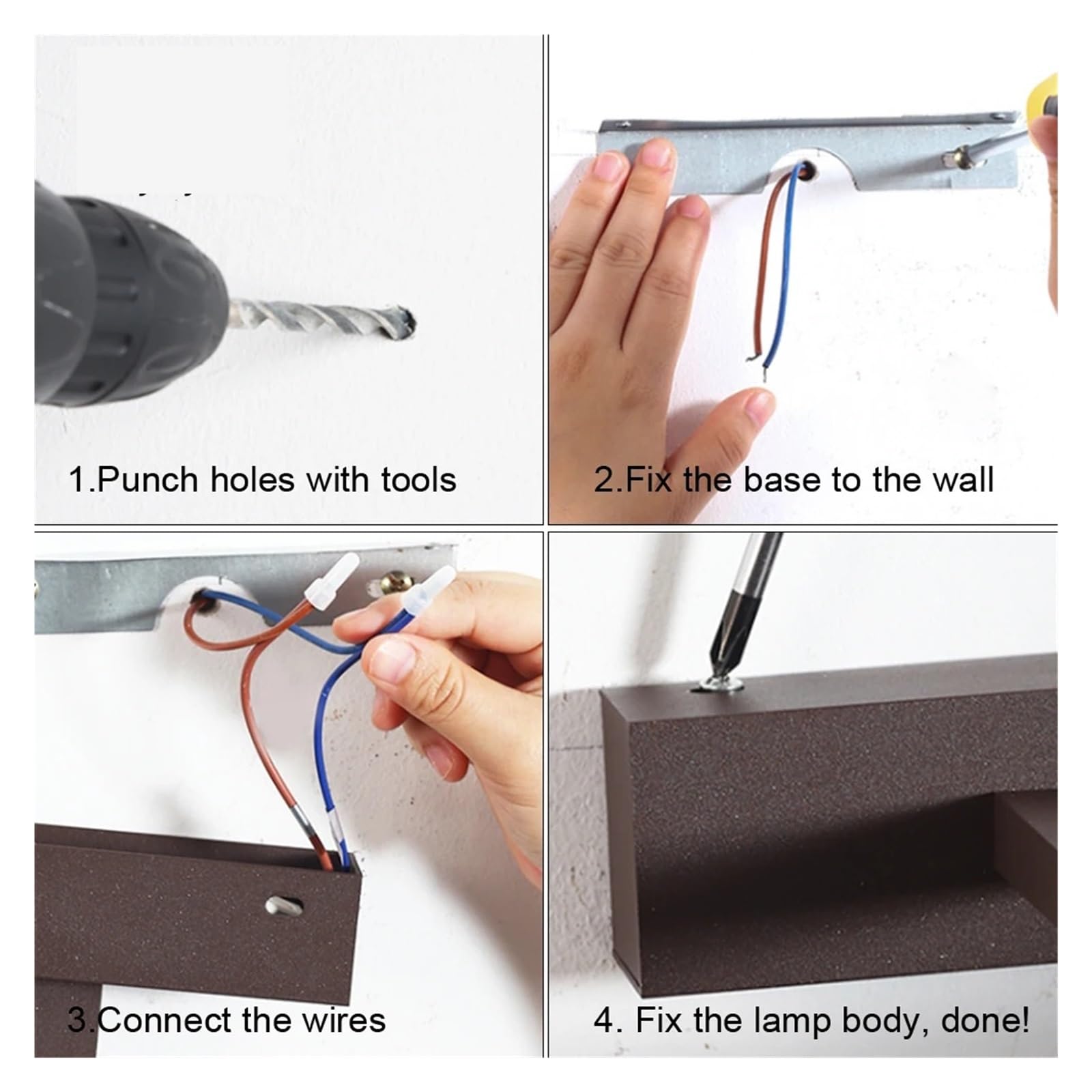 1.Punch holes with tools

2.Fix the base to the wall

3.Connect the wires

4. Fix the lamp body, done!