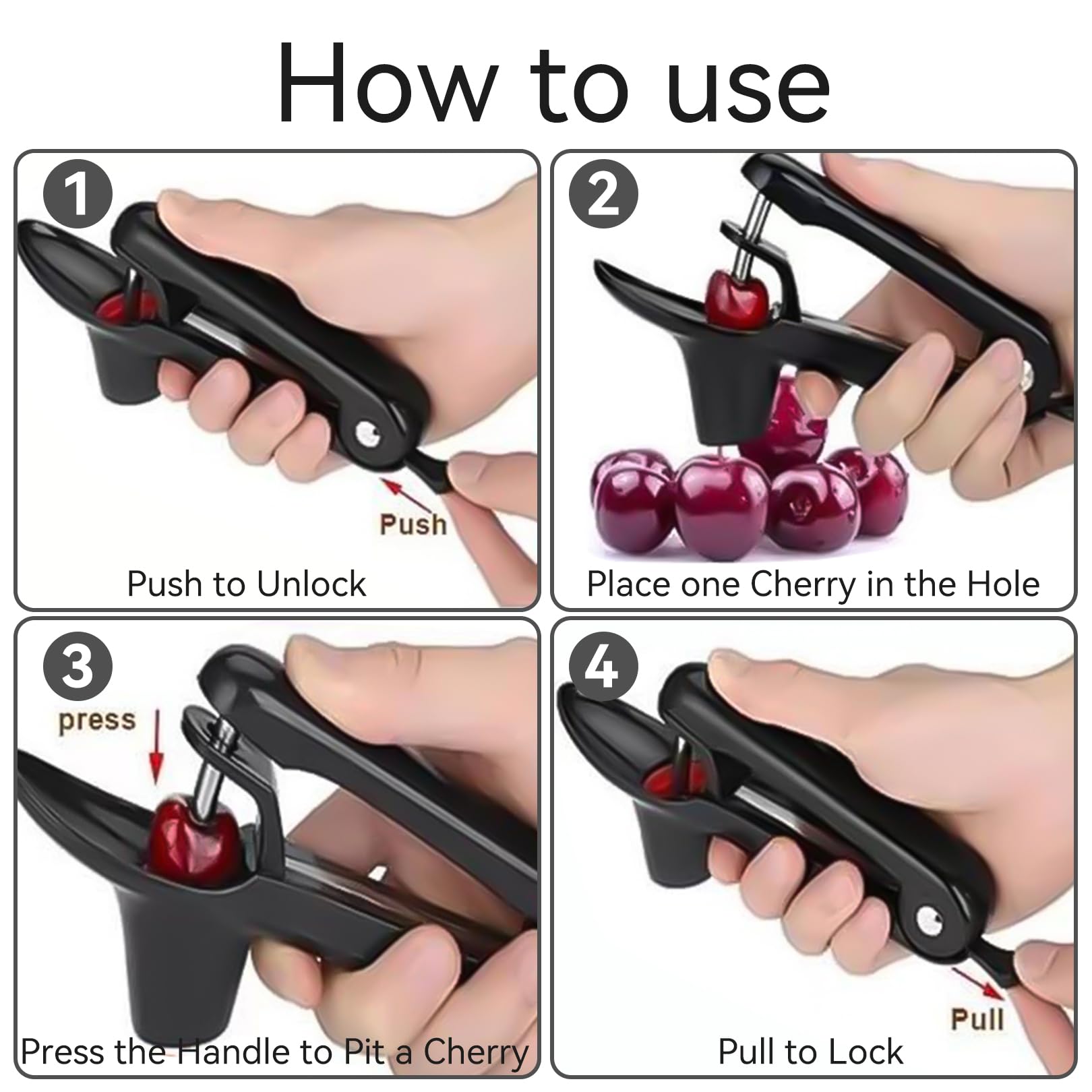 How to use

1
Push
Push to Unlock

2
Place one Cherry in the Hole

3
press
Press the Handle to Pit a Cherry

4
Pull
Pull to Lock