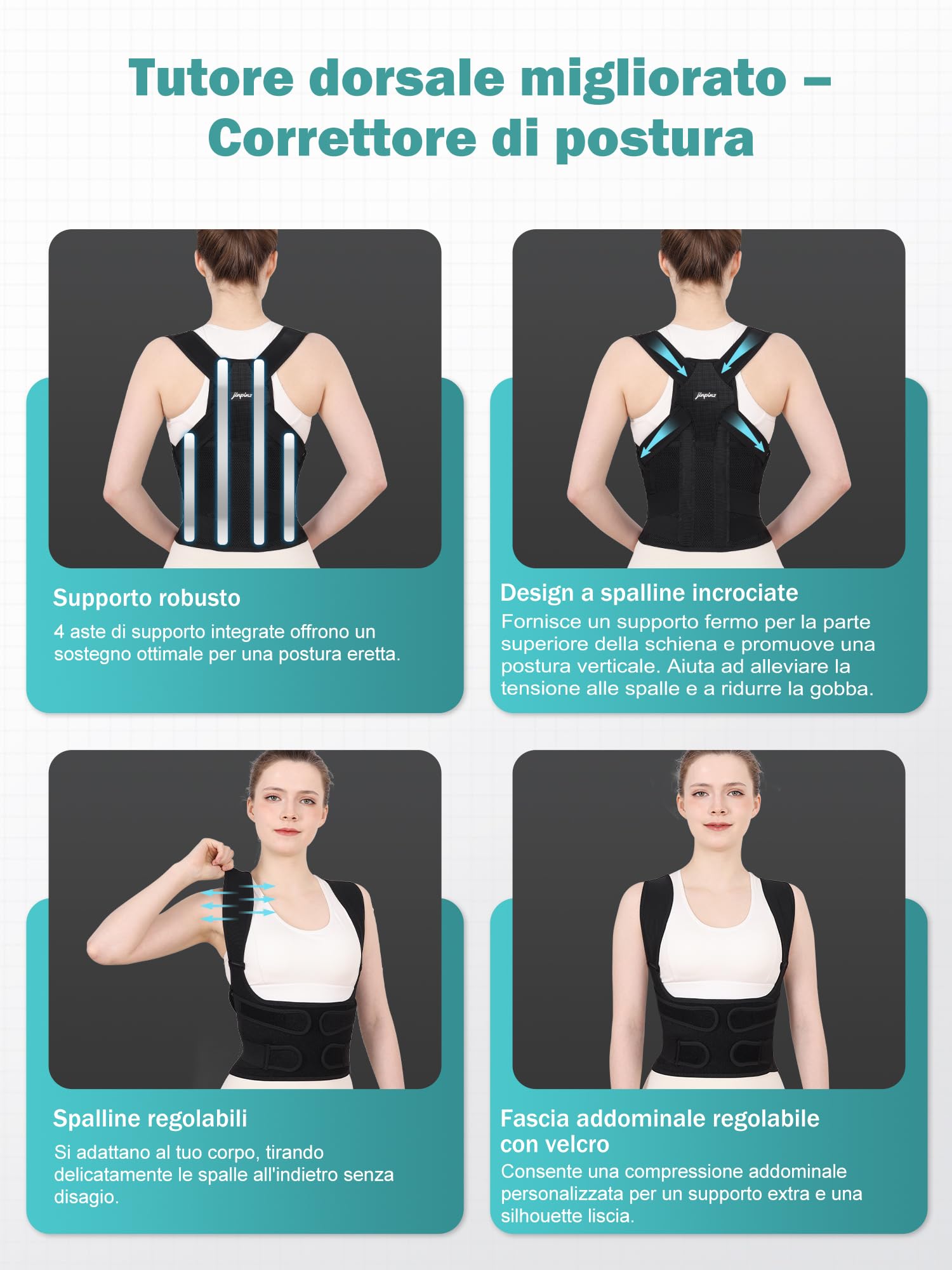 Tutore dorsale migliorato – Correttore di postura

jinpinz

Supporto robusto
4 aste di supporto integrate offrono un sostegno ottimale per una postura eretta.

jinpinz

Design a spalline incrociate
Fornisce un supporto fermo per la parte superiore della schiena e promuove una postura verticale. Aiuta ad alleviare la tensione alle spalle e a ridurre la gobba.

Spalline regolabili
Si adattano al tuo corpo, tirando delicatamente le spalle all'indietro senza disagio.

Fascia addominale regolabile con velcro
Consente una compressione addominale personalizzata per un supporto extra e una silhouette liscia.