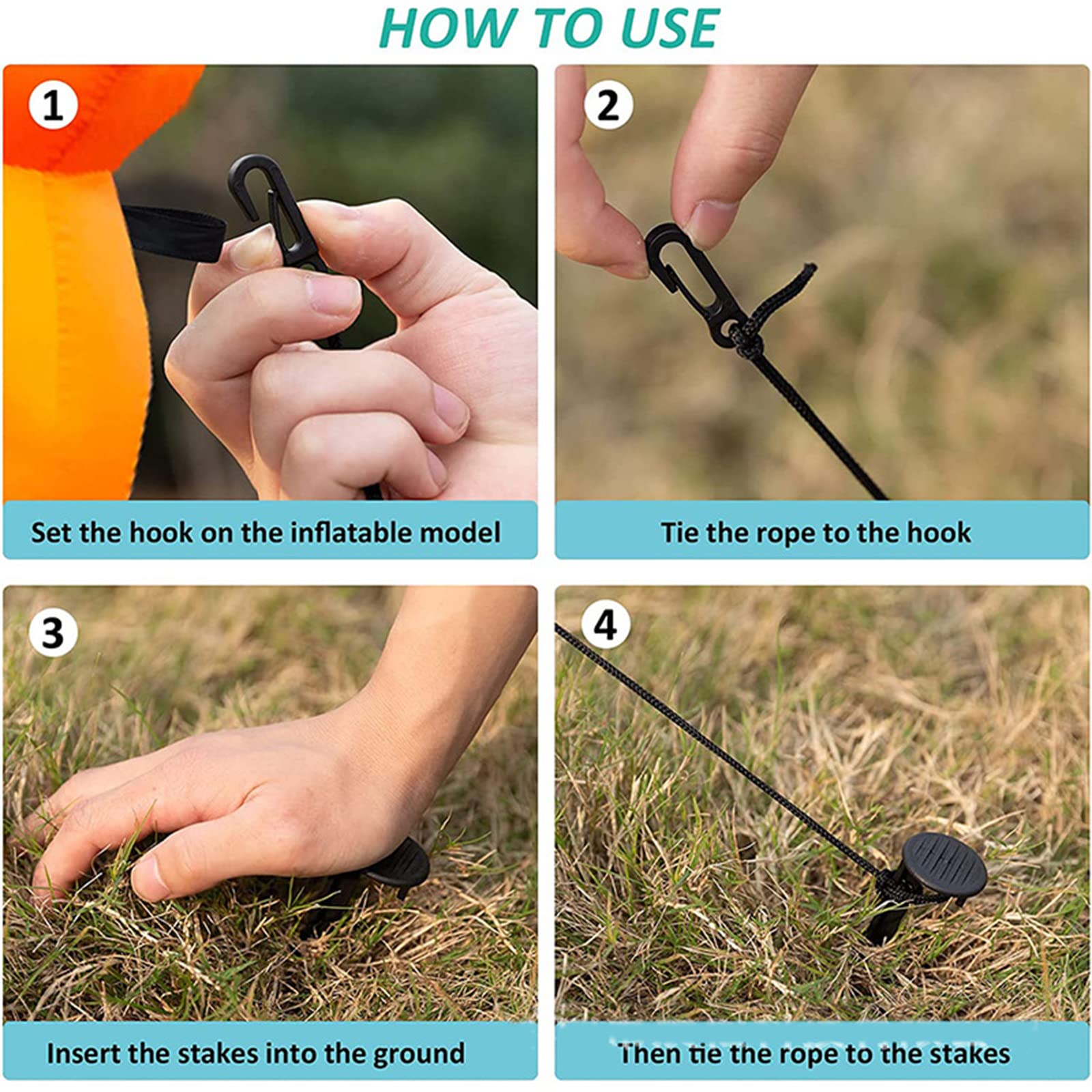 HOW TO USE

1

Set the hook on the inflatable model

2

Tie the rope to the hook

3

Insert the stakes into the ground

4

Then tie the rope to the stakes