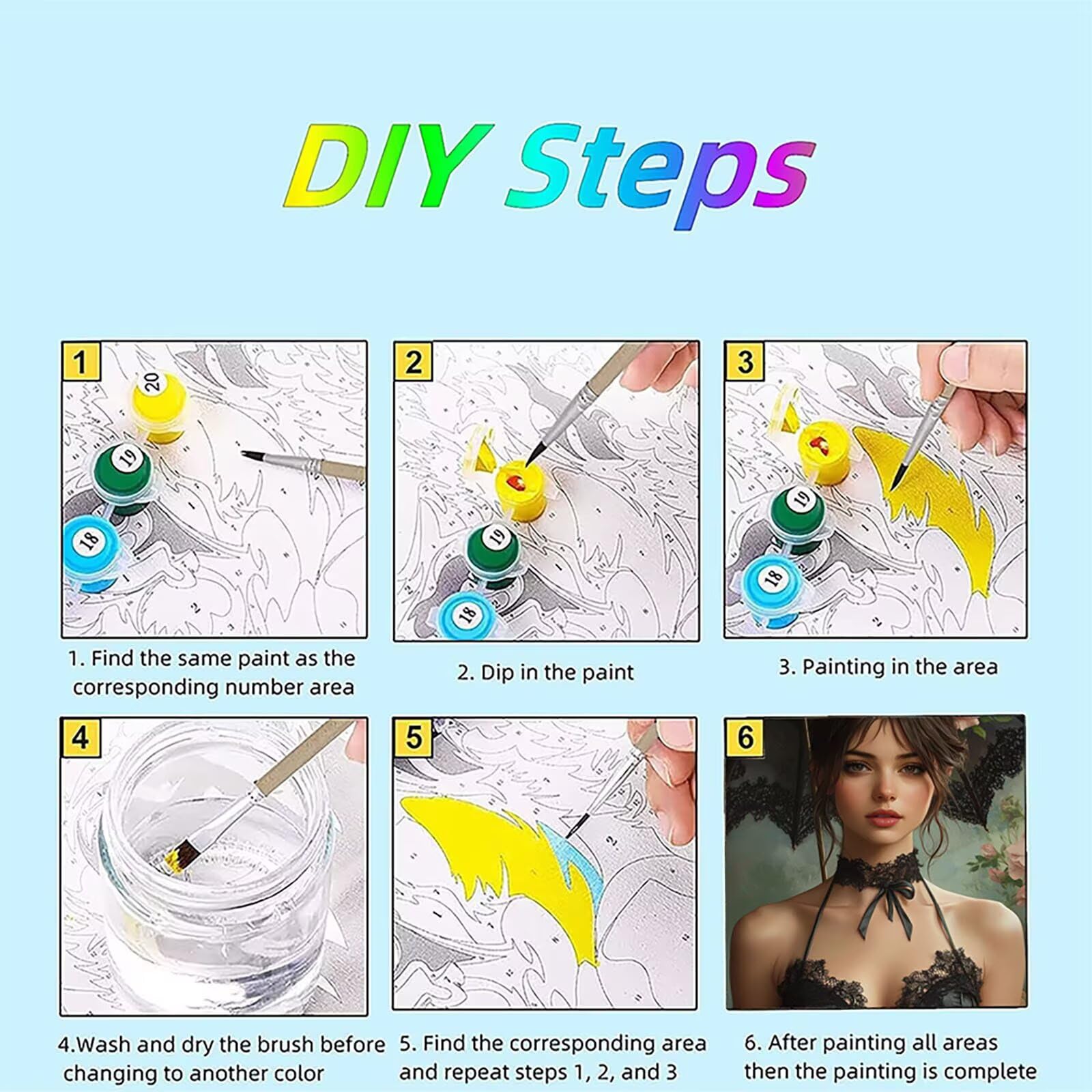 DIY Steps

1

20

19

18

1. Find the same paint as the corresponding number area

2

19

18

2. Dip in the paint

3

19

18

3. Painting in the area

4

4.Wash and dry the brush before changing to another color

5

5. Find the corresponding area and repeat steps 1, 2, and 3

6

6. After painting all areas then the painting is complete