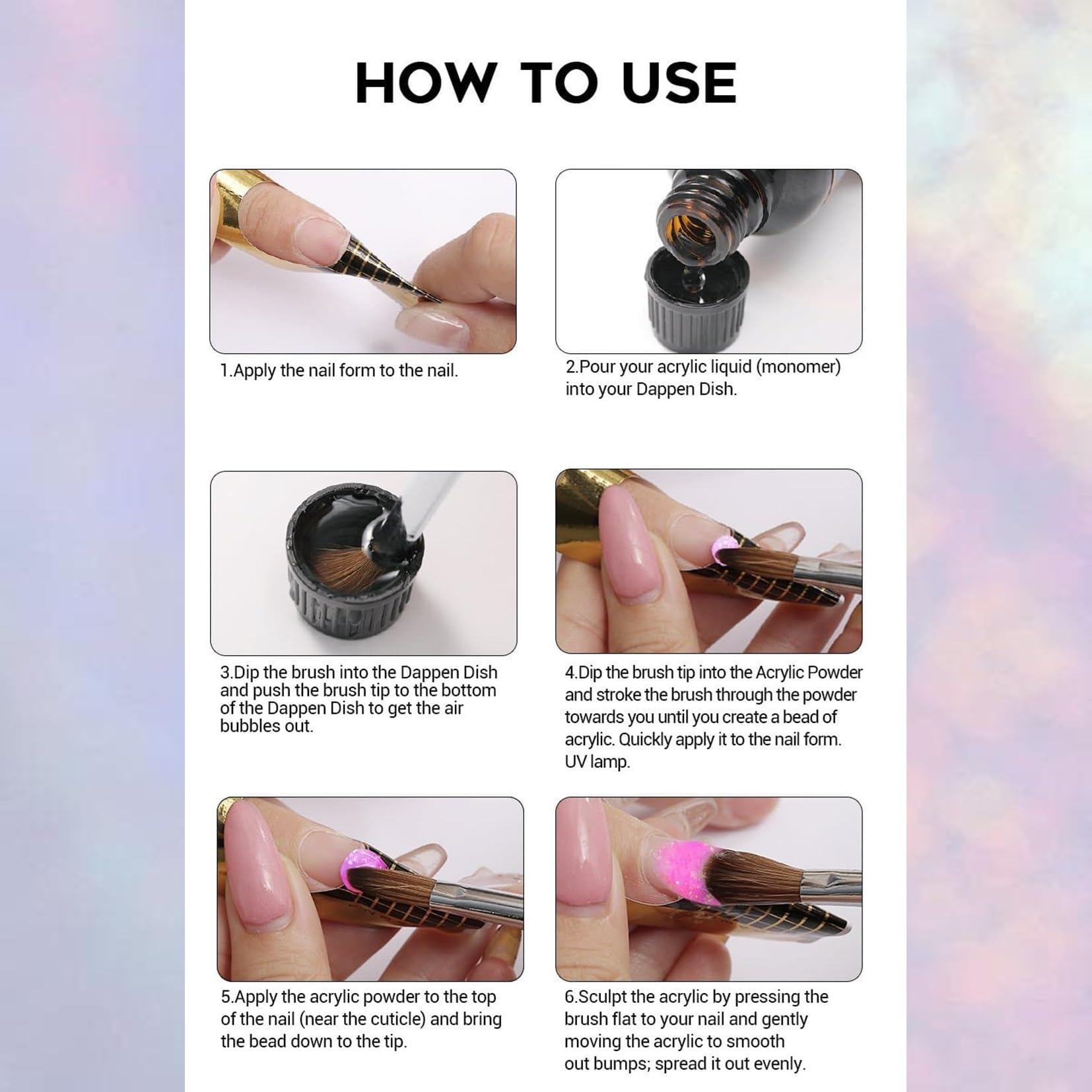 HOW TO USE

1.Apply the nail form to the nail.

2.Pour your acrylic liquid (monomer) into your Dappen Dish.

3.Dip the brush into the Dappen Dish and push the brush tip to the bottom of the Dappen Dish to get the air bubbles out.

4.Dip the brush tip into the Acrylic Powder and stroke the brush through the powder towards you until you create a bead of acrylic. Quickly apply it to the nail form. UV lamp.

5.Apply the acrylic powder to the top of the nail (near the cuticle) and bring the bead down to the tip.

6.Sculpt the acrylic by pressing the brush flat to your nail and gently moving the acrylic to smooth out bumps; spread it out evenly.