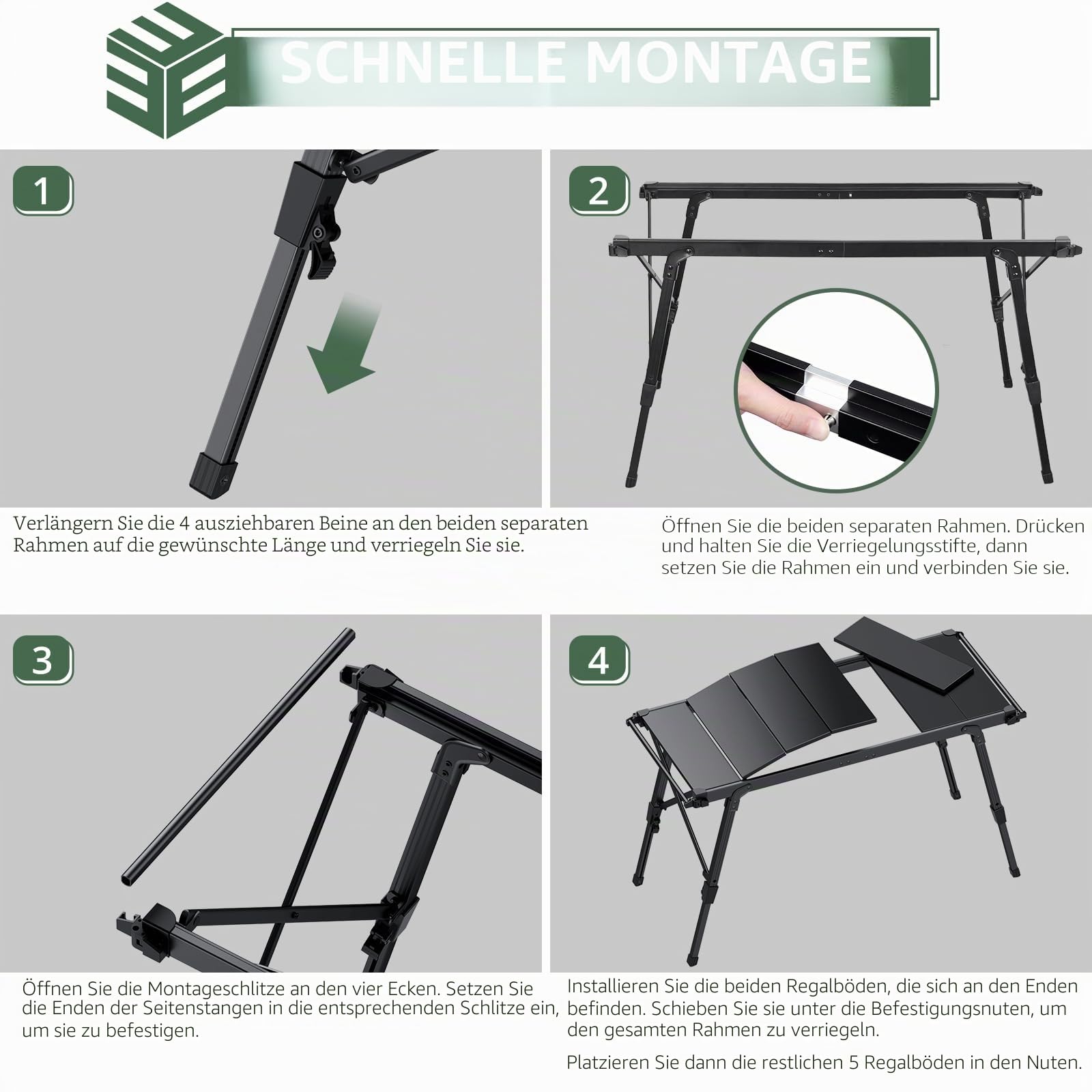 SCHNELLE MONTAGE

1

Verlängern Sie die 4 ausziehbaren Beine an den beiden separaten Rahmen auf die gewünschte Länge und verriegeln Sie sie.

2

Öffnen Sie die beiden separaten Rahmen. Drücken und halten Sie die Verriegelungsstifte, dann setzen Sie die Rahmen ein und verbinden Sie sie.

3

Öffnen Sie die Montageschlitze an den vier Ecken. Setzen Sie die Enden der Seitenstangen in die entsprechenden Schlitze ein, um sie zu befestigen.

4

Installieren Sie die beiden Regalböden, die sich an den Enden befinden. Schieben Sie sie unter die Befestigungsnuten, um den gesamten Rahmen zu verriegeln.

Platzieren Sie dann die restlichen 5 Regalböden in den Nuten.