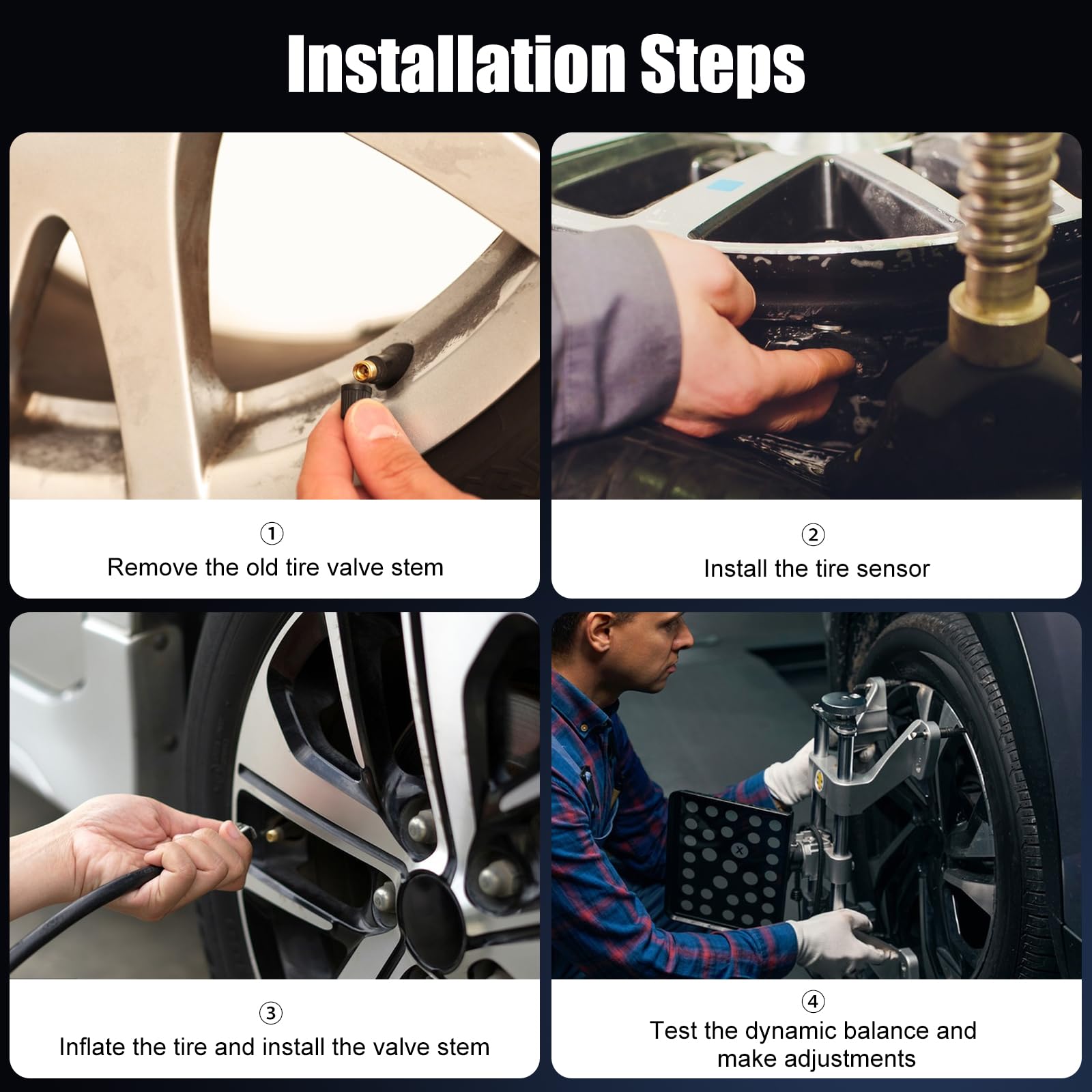 Installation Steps

①
Remove the old tire valve stem

②
Install the tire sensor

③
Inflate the tire and install the valve stem

④
Test the dynamic balance and make adjustments