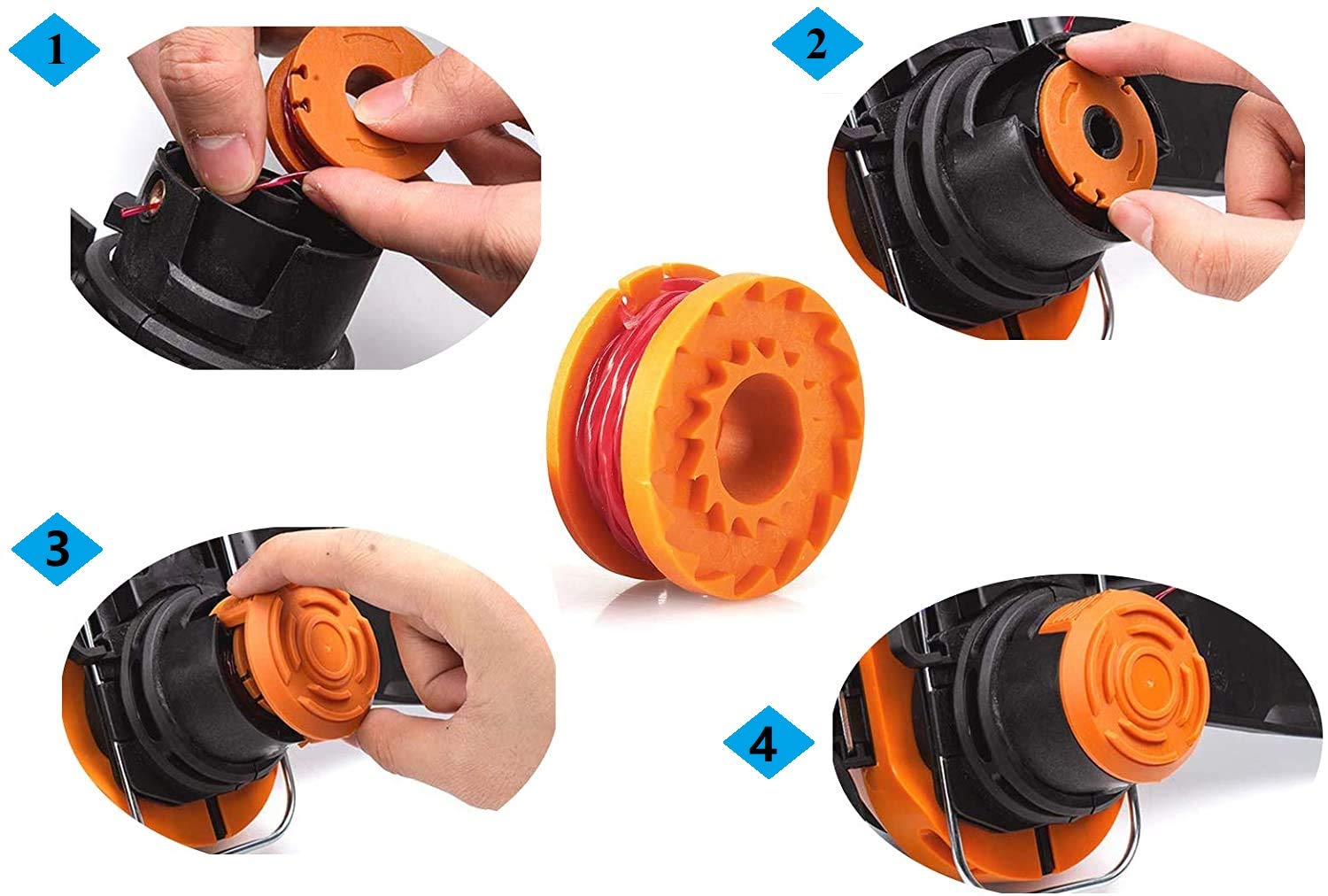 1

2

3

4