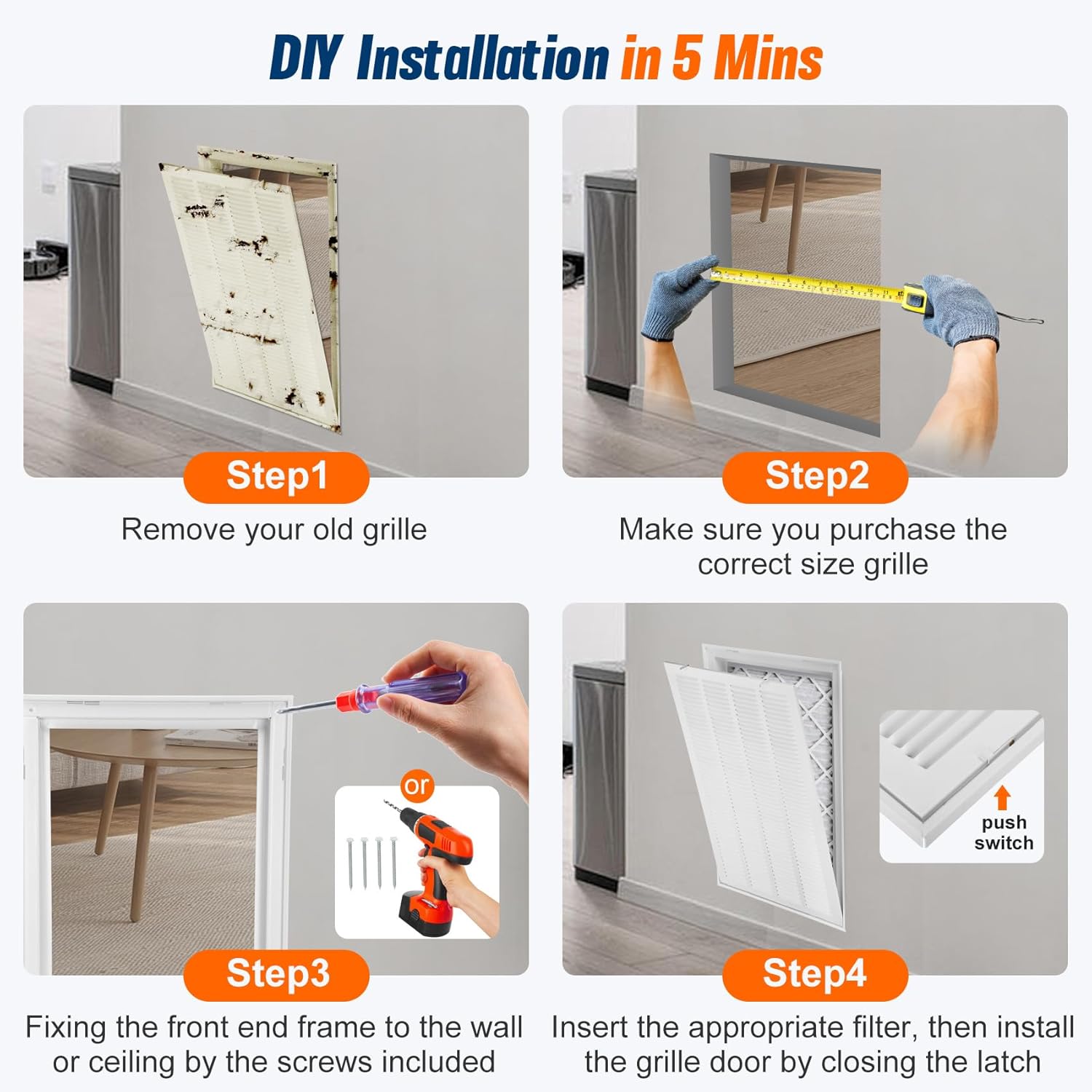 DIY Installation in 5 Mins

Step1

Remove your old grille

Step2

Make sure you purchase the correct size grille

or

Step3

Fixing the front end frame to the wall or ceiling by the screws included

push switch

Step4

Insert the appropriate filter, then install the grille door by closing the latch