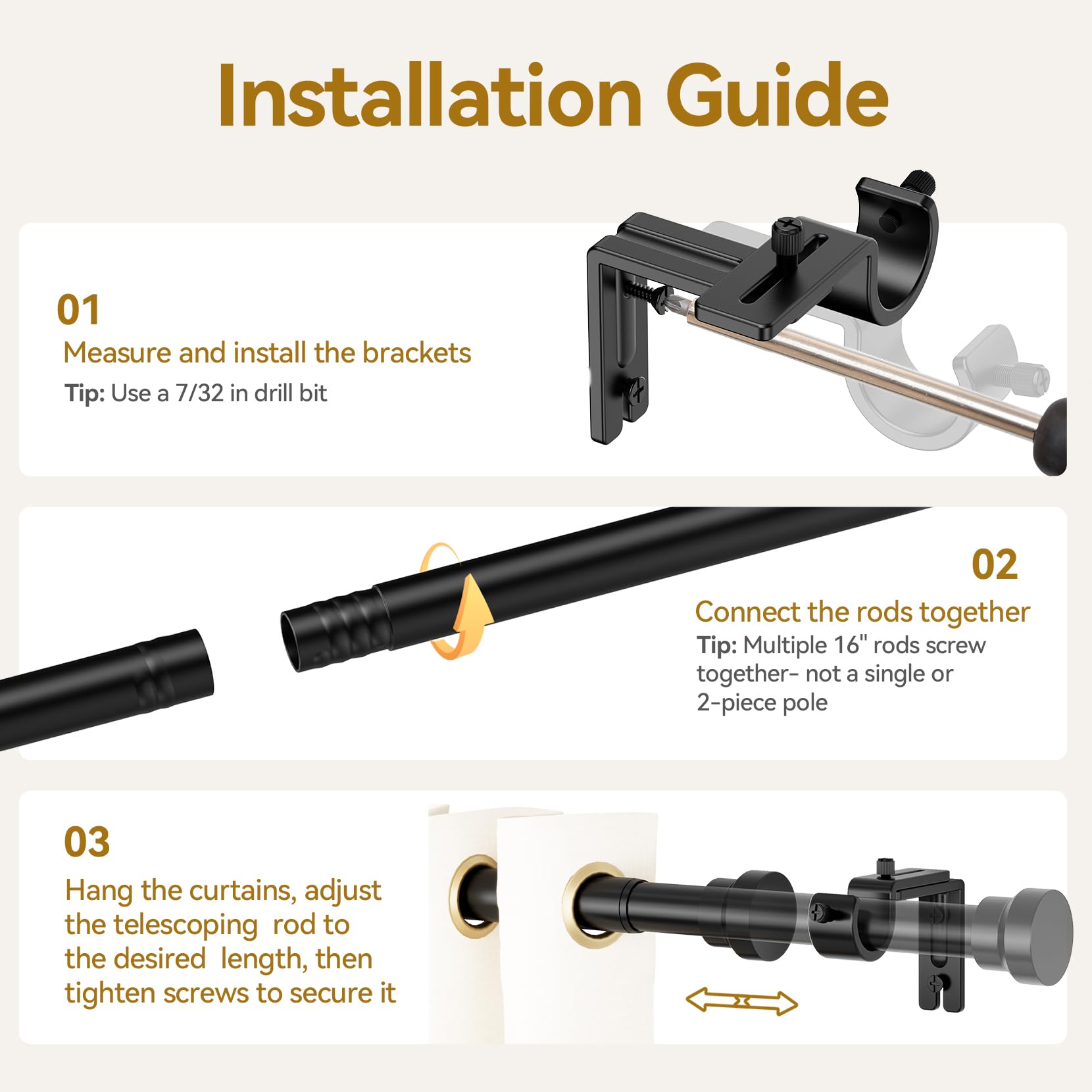 Installation Guide

01

Measure and install the brackets

Tip: Use a 7/32 in drill bit

02

Connect the rods together

Tip: Multiple 16" rods screw together- not a single or 2-piece pole

03

Hang the curtains, adjust the telescoping rod to the desired length, then tighten screws to secure it