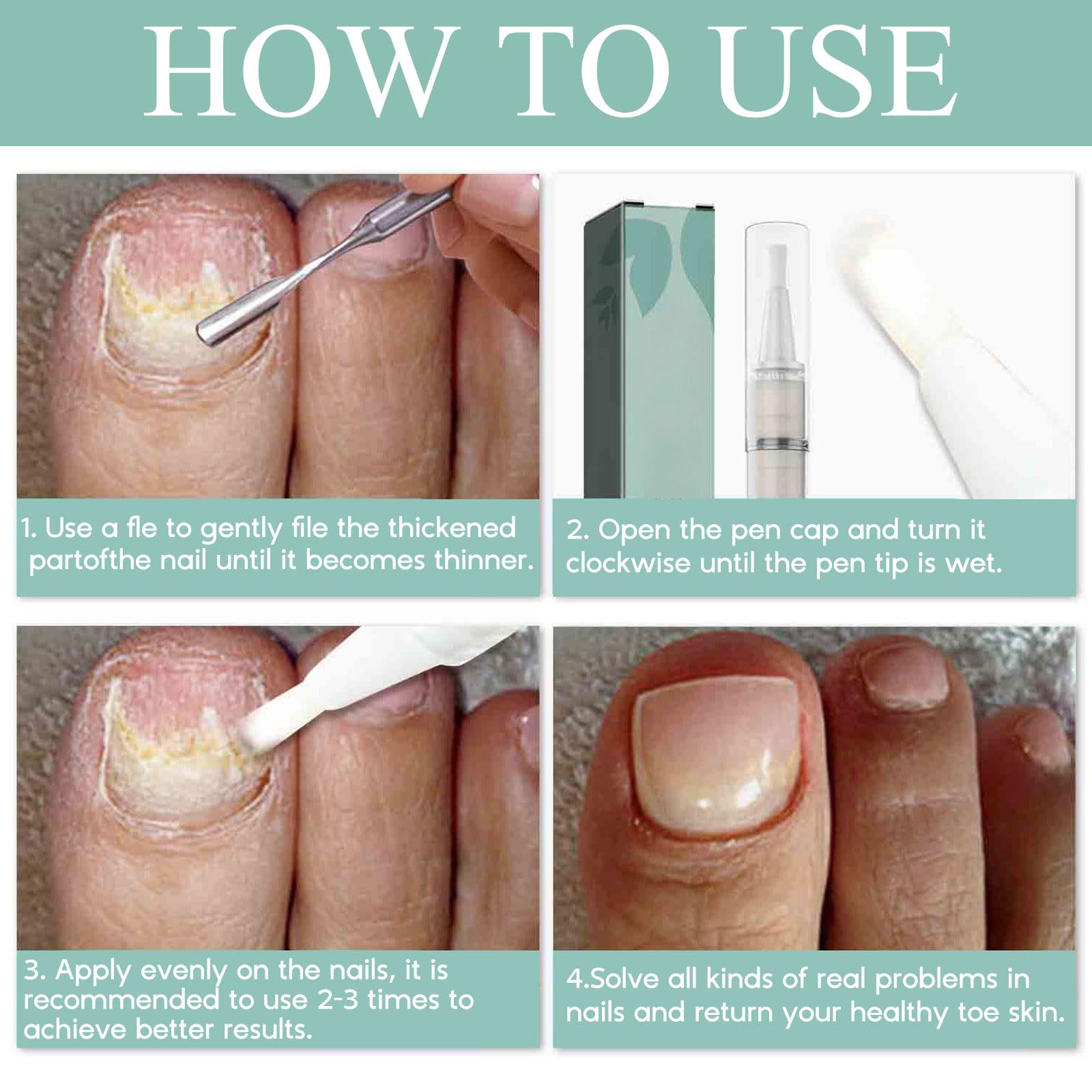 HOW TO USE

1. Use a fle to gently file the thickened partofthe nail until it becomes thinner.

2. Open the pen cap and turn it clockwise until the pen tip is wet.

3. Apply evenly on the nails, it is recommended to use 2-3 times to achieve better results.

4.Solve all kinds of real problems in nails and return your healthy toe skin.