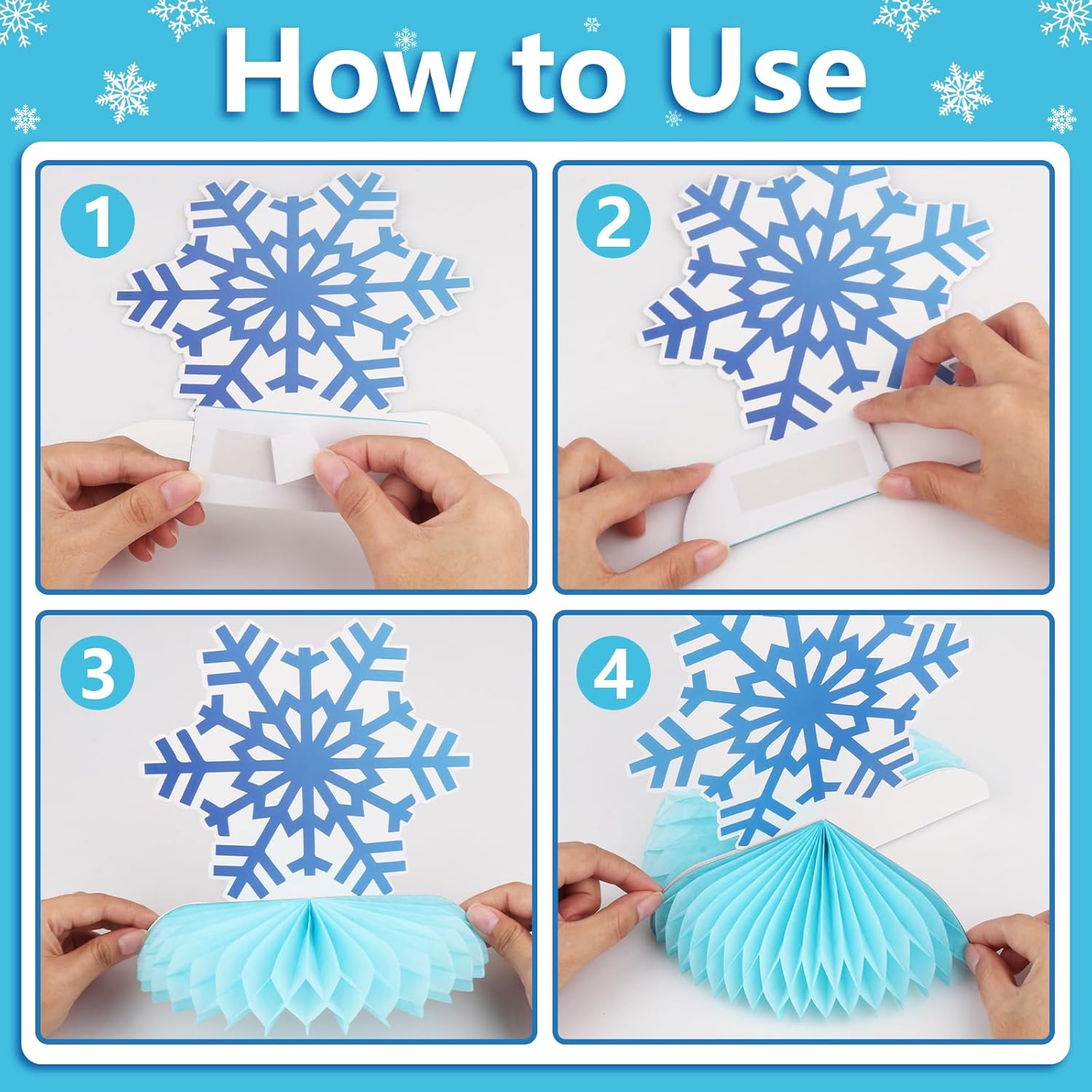 How to Use

1

2

3

4