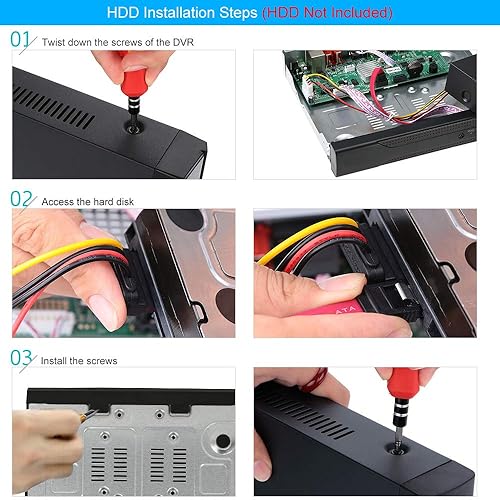 HDD Installation Steps (HDD Not Included)

01 Twist down the screws of the DVR

02 Access the hard disk

ATA

03 Install the screws