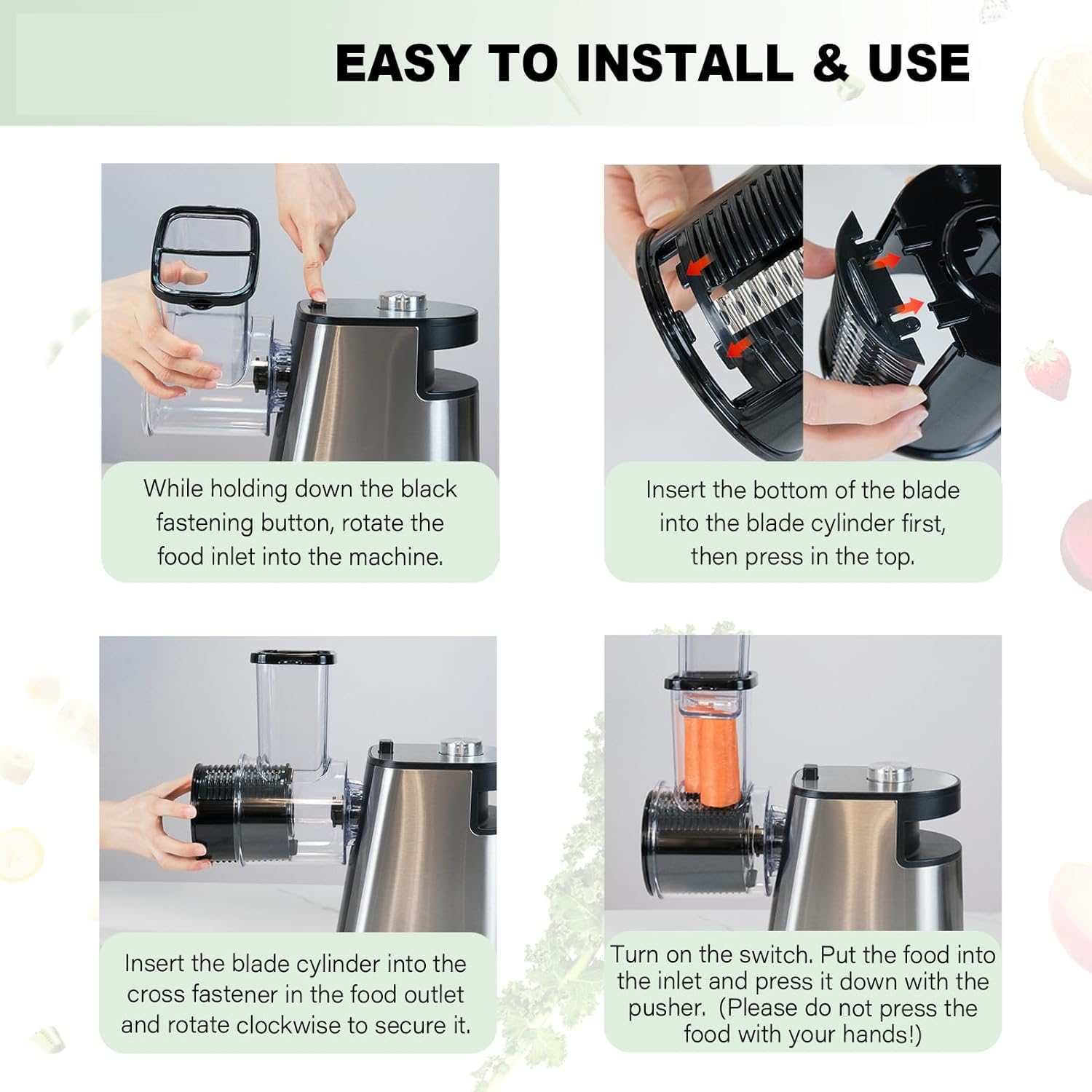 EASY TO INSTALL & USE

While holding down the black fastening button, rotate the food inlet into the machine.

Insert the bottom of the blade into the blade cylinder first, then press in the top.

Insert the blade cylinder into the cross fastener in the food outlet and rotate clockwise to secure it.

Turn on the switch. Put the food into the inlet and press it down with the pusher. (Please do not press the food with your hands!)