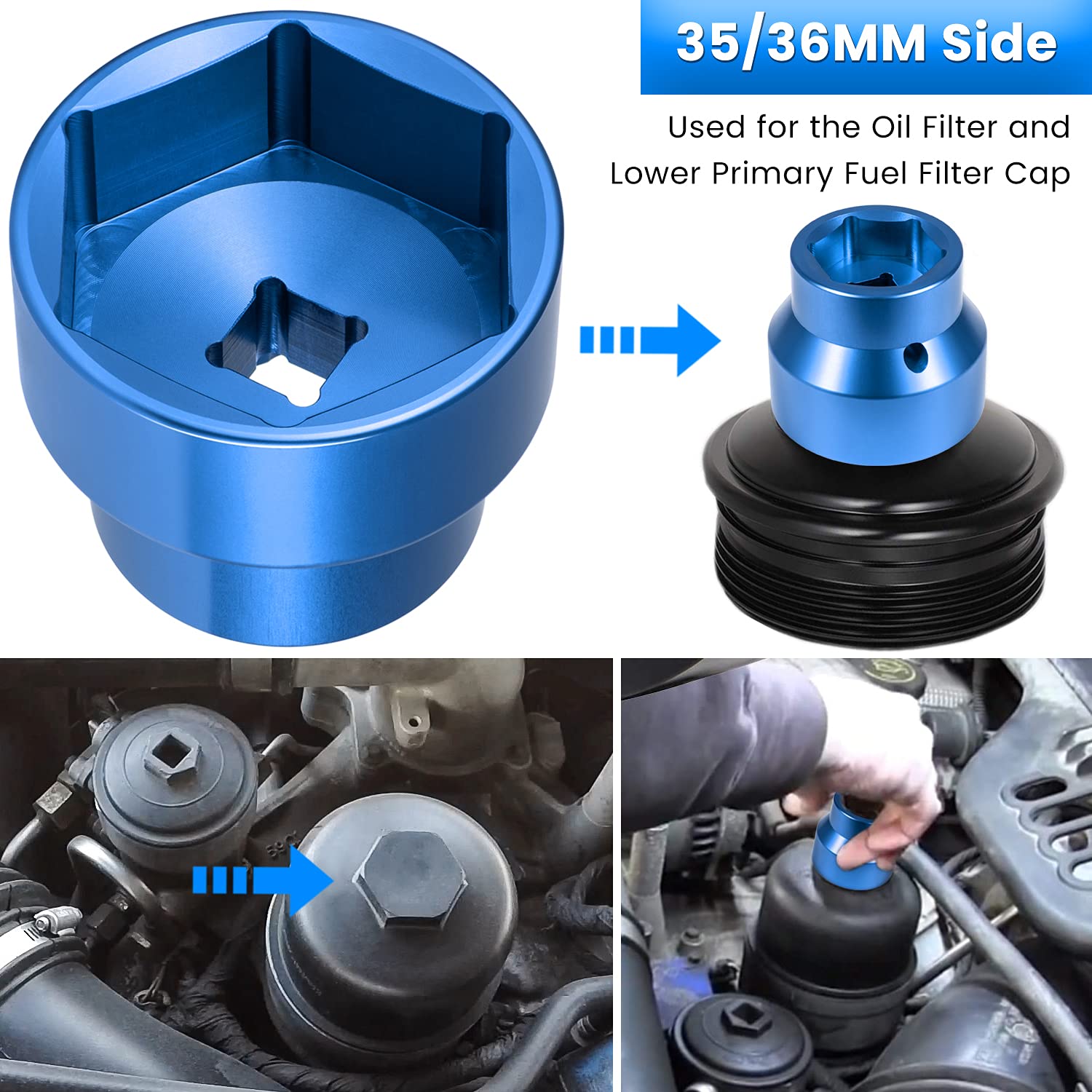 35/36MM Side

Used for the Oil Filter and Lower Primary Fuel Filter Cap