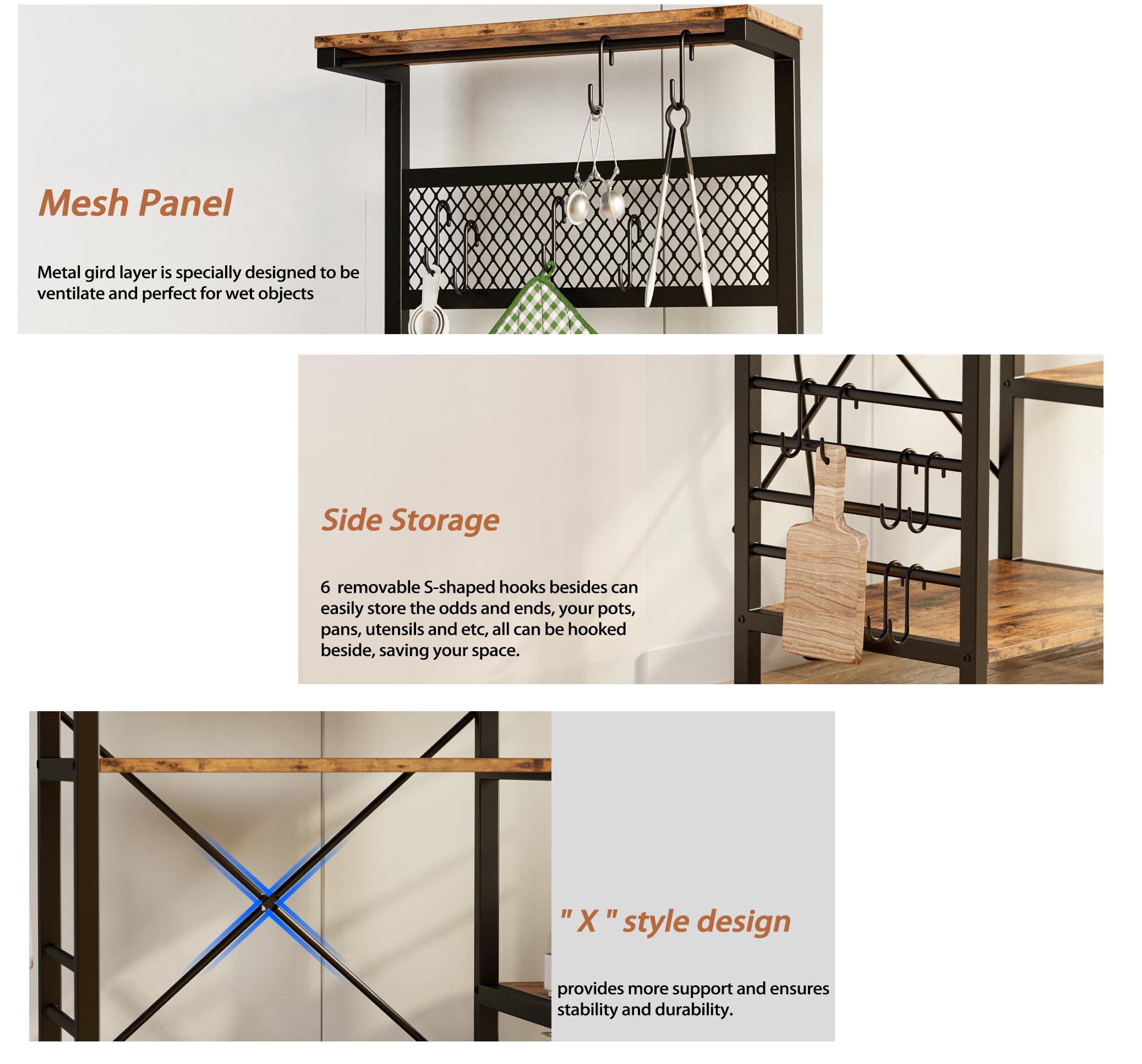 Mesh Panel

Metal gird layer is specially designed to be ventilate and perfect for wet objects

Side Storage

6  removable S-shaped hooks besides can easily store the odds and ends, your pots, pans, utensils and etc, all can be hooked beside, saving your space.

" X " style design

provides more support and ensures stability and durability.