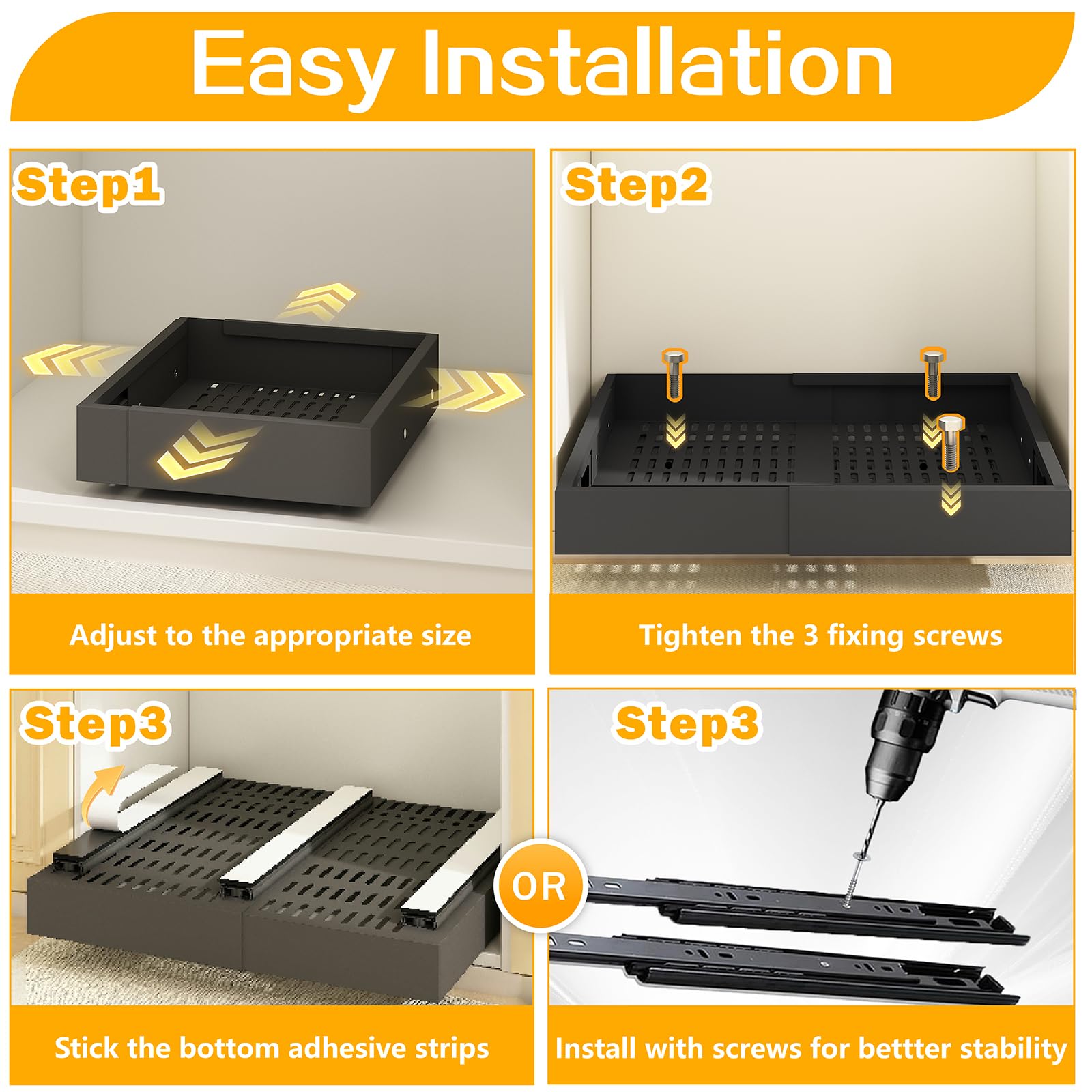 Easy Installation

Step1

Adjust to the appropriate size

Step2

Tighten the 3 fixing screws

Step3

Stick the bottom adhesive strips

OR

Step3

Install with screws for bettter stability