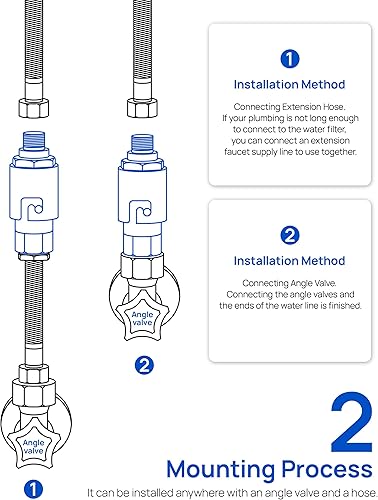 1

Installation Method

Connecting Extension Hose.
If your plumbing is not long enough to connect to the water filter, you can connect an extension faucet supply line to use together.

2

Installation Method

Connecting Angle Valve.
Connecting the angle valves and the ends of the water line is finished.

Angle valve

2

Angle valve

1

2

Mounting Process

It can be installed anywhere with an angle valve and a hose.