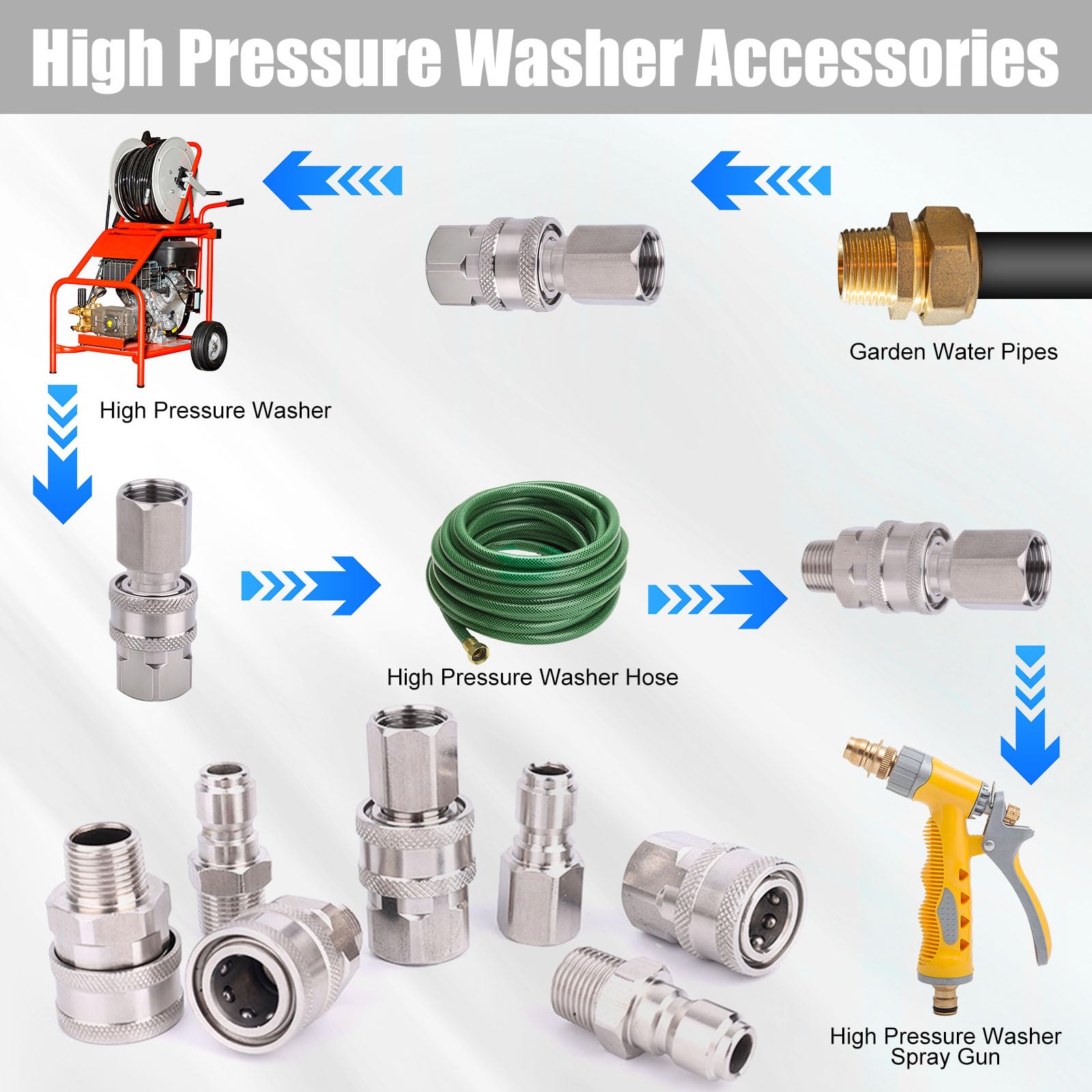 High Pressure Washer Accessories

Garden Water Pipes

High Pressure Washer

High Pressure Washer Hose

High Pressure Washer Spray Gun