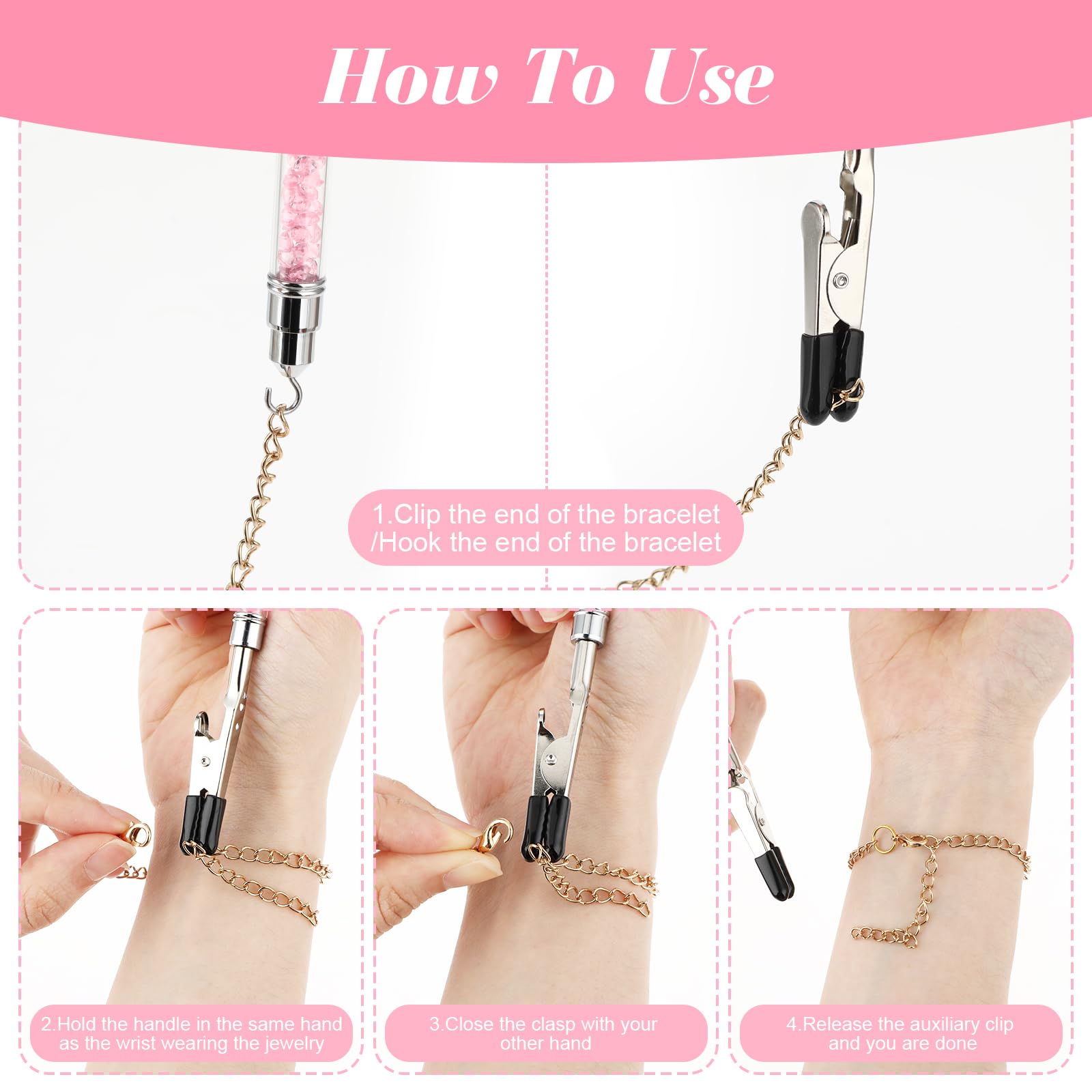 How To Use

1.Clip the end of the bracelet /Hook the end of the bracelet

2.Hold the handle in the same hand as the wrist wearing the jewelry

3.Close the clasp with your other hand

4.Release the auxiliary clip and you are done