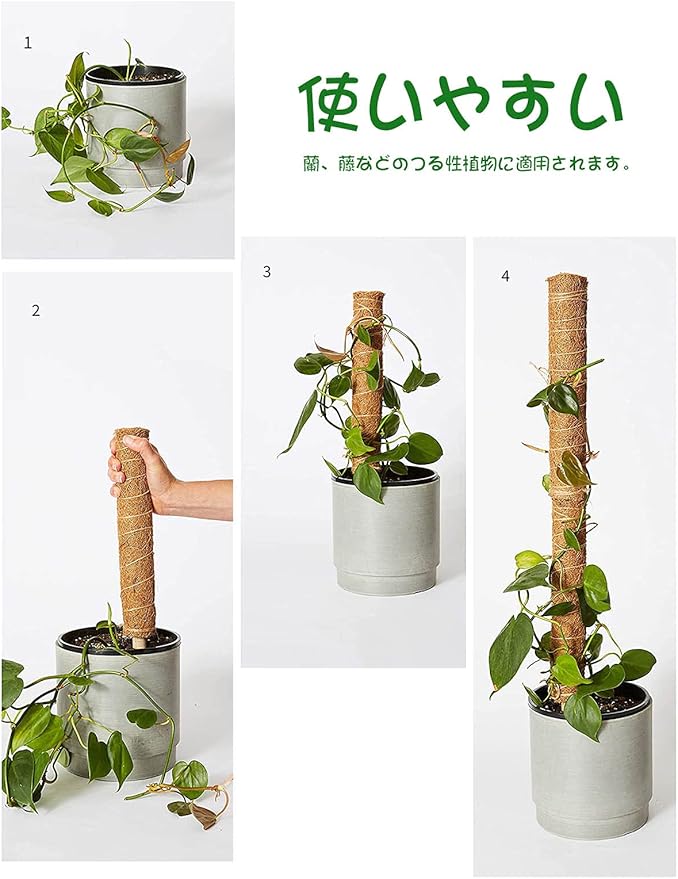 1

使いやすい

蘭、藤などのつる性植物に適用されます。

2

3

4