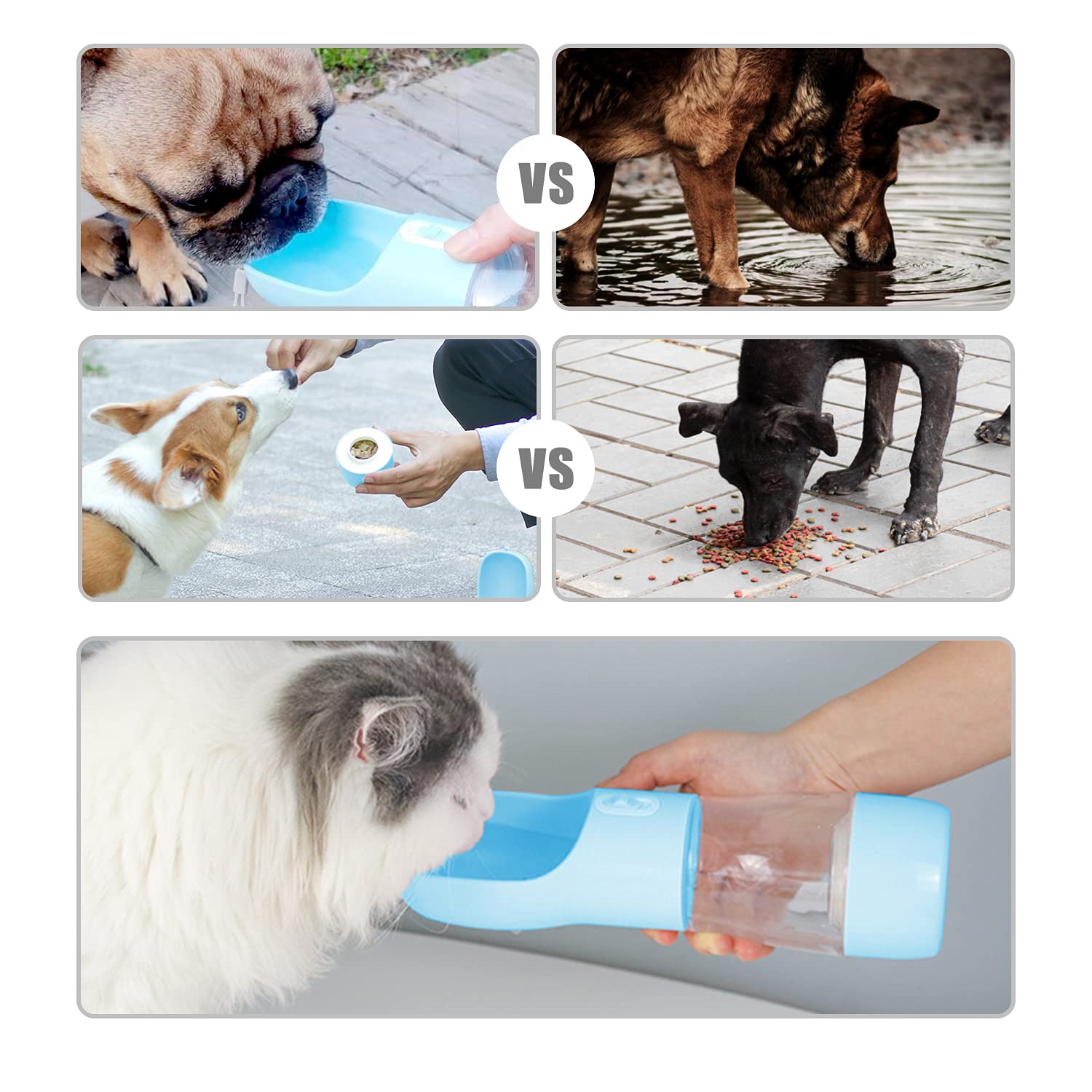 VS

VS