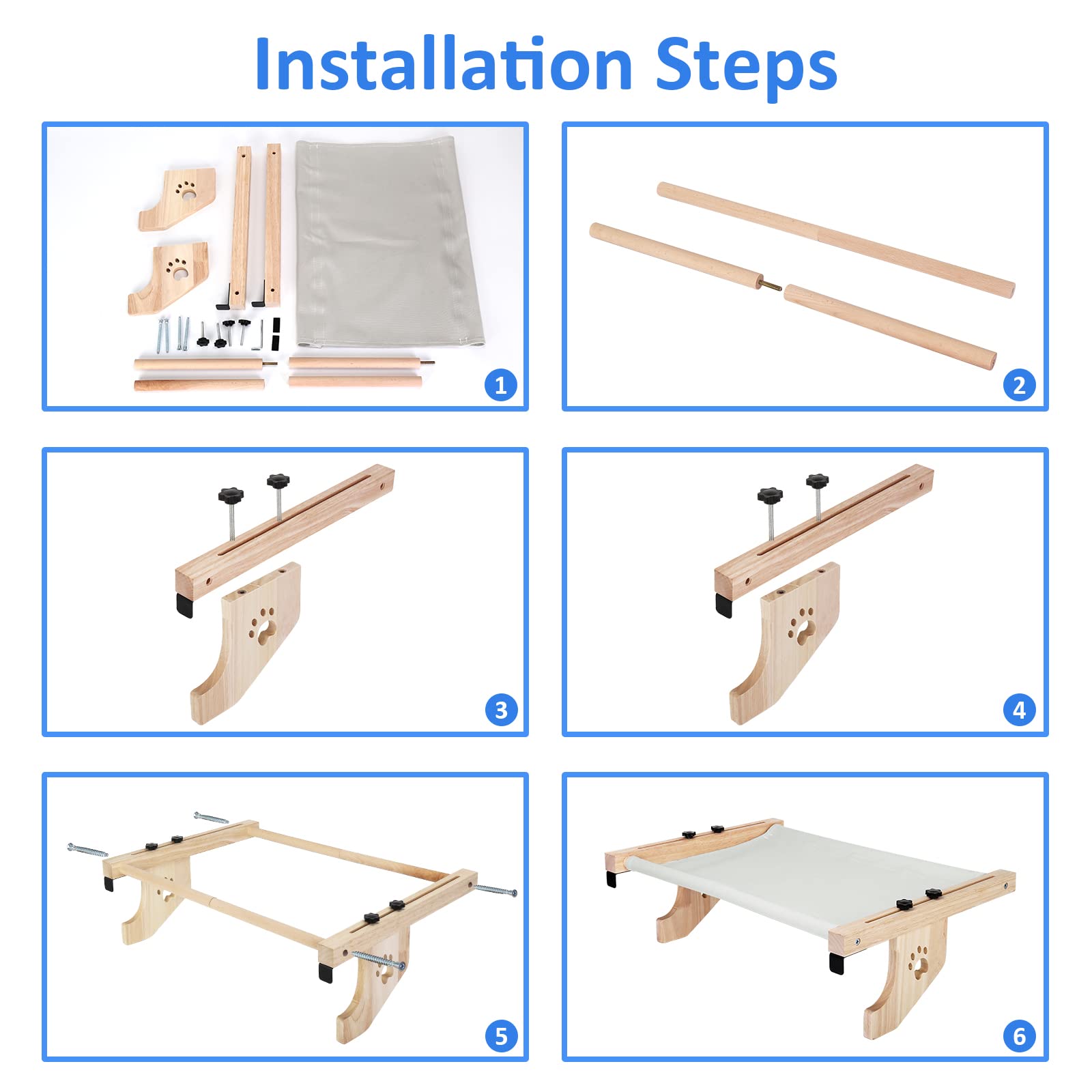 Installation Steps

1

2

3

4

5

6