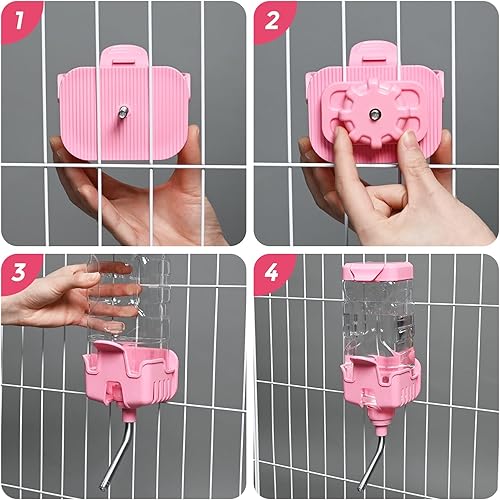 1

2

3

4