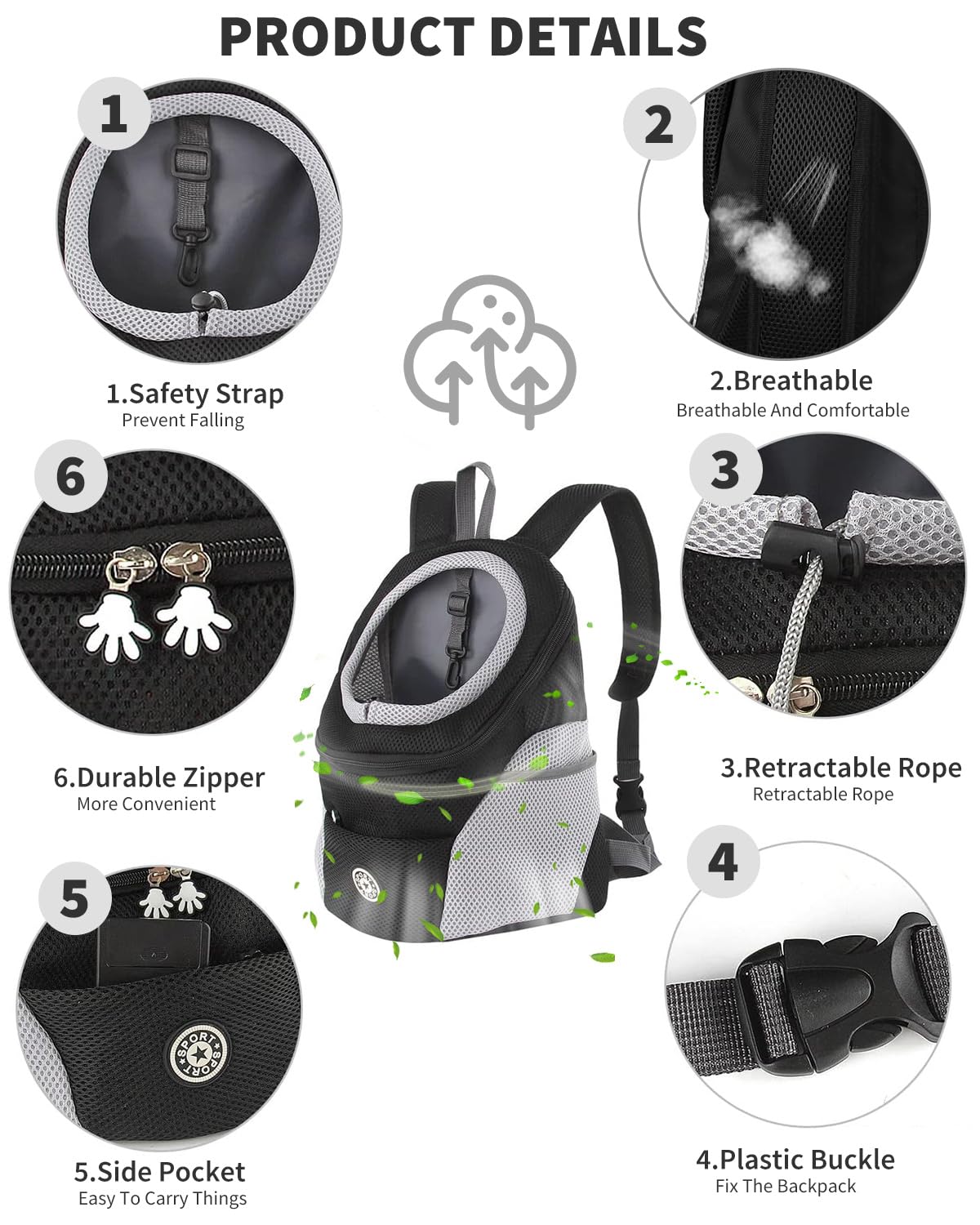 PRODUCT DETAILS

1

1.Safety Strap
Prevent Falling

2

2.Breathable
Breathable And Comfortable

6

6.Durable Zipper
More Convenient

3

3.Retractable Rope
Retractable Rope

5

SPORT SPORT

5.Side Pocket
Easy To Carry Things

4

4.Plastic Buckle
Fix The Backpack