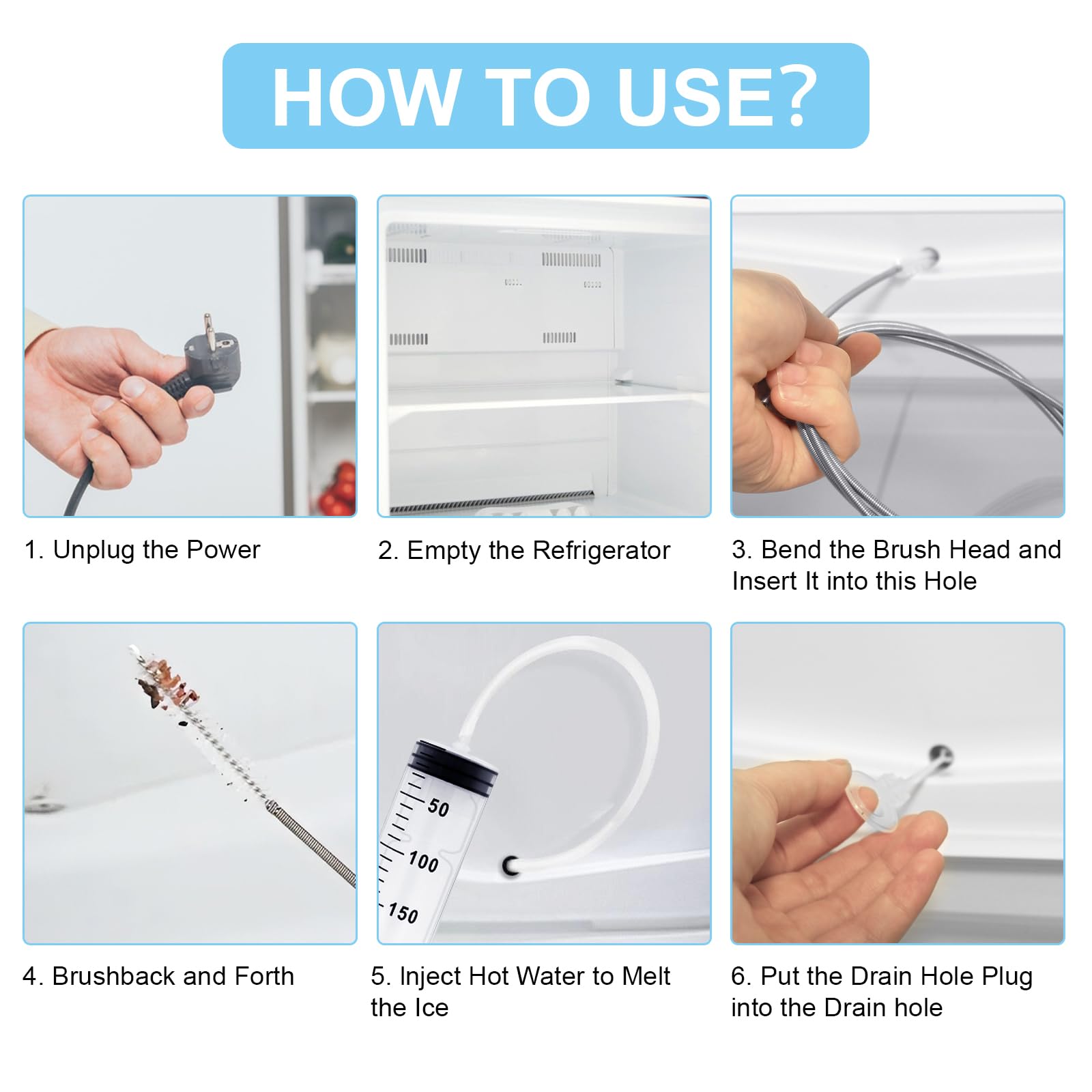 HOW TO USE?

1. Unplug the Power

2. Empty the Refrigerator

3. Bend the Brush Head and Insert It into this Hole

4. Brushback and Forth

50
100
150

5. Inject Hot Water to Melt the Ice

6. Put the Drain Hole Plug into the Drain hole