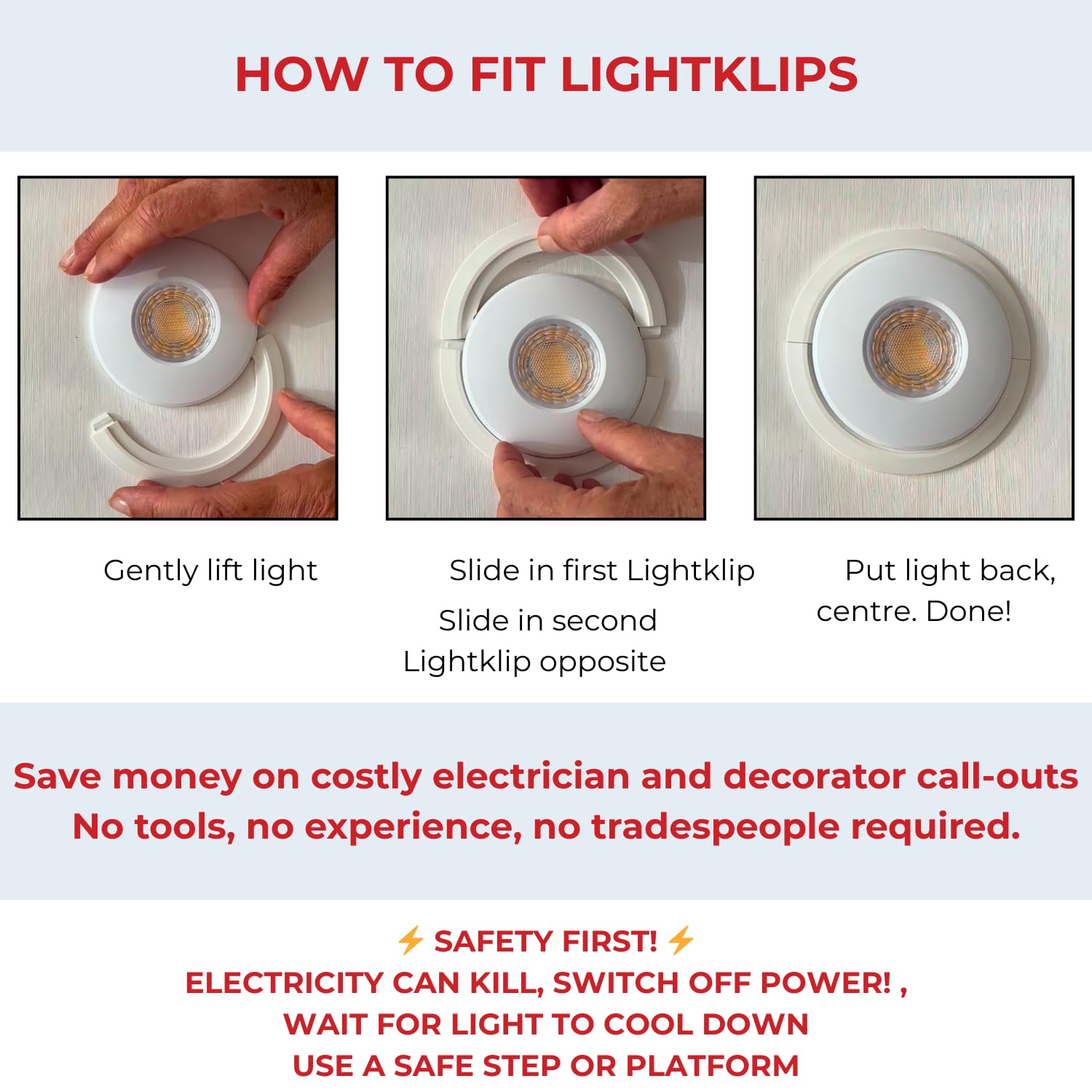 HOW TO FIT LIGHTKLIPS

Gently lift light

Slide in first Lightklip

Slide in second Lightklip opposite

Put light back, centre. Done!

Save money on costly electrician and decorator call-outs
No tools, no experience, no tradespeople required.

⚡ SAFETY FIRST! ⚡
ELECTRICITY CAN KILL, SWITCH OFF POWER! ,
WAIT FOR LIGHT TO COOL DOWN
USE A SAFE STEP OR PLATFORM