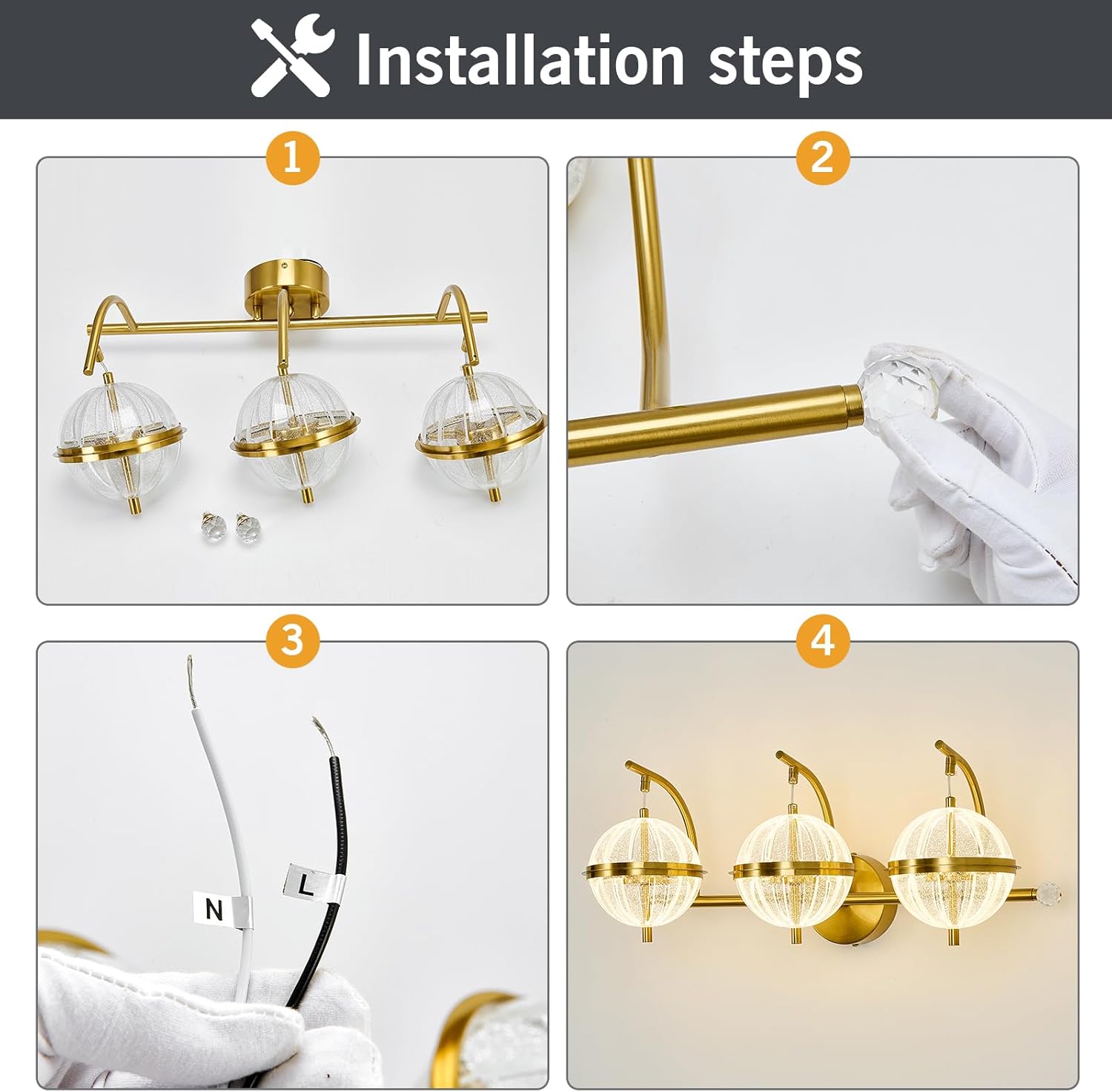 Installation steps

1

2

3

N

L

4