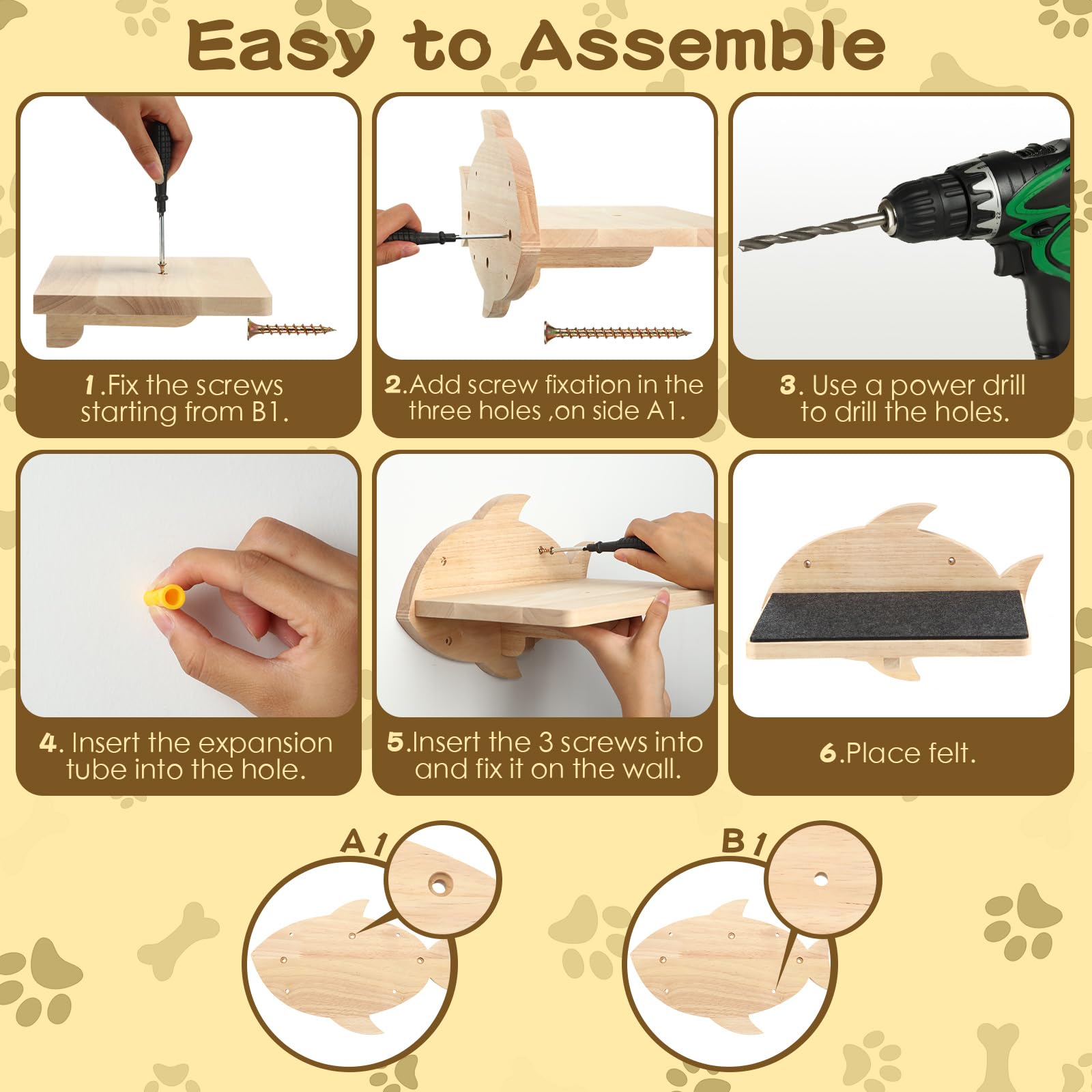 Easy to Assemble

1.Fix the screws starting from B1.

2.Add screw fixation in the three holes ,on side A1.

3. Use a power drill to drill the holes.

4. Insert the expansion tube into the hole.

5.Insert the 3 screws into and fix it on the wall.

6.Place felt.

A1

B1