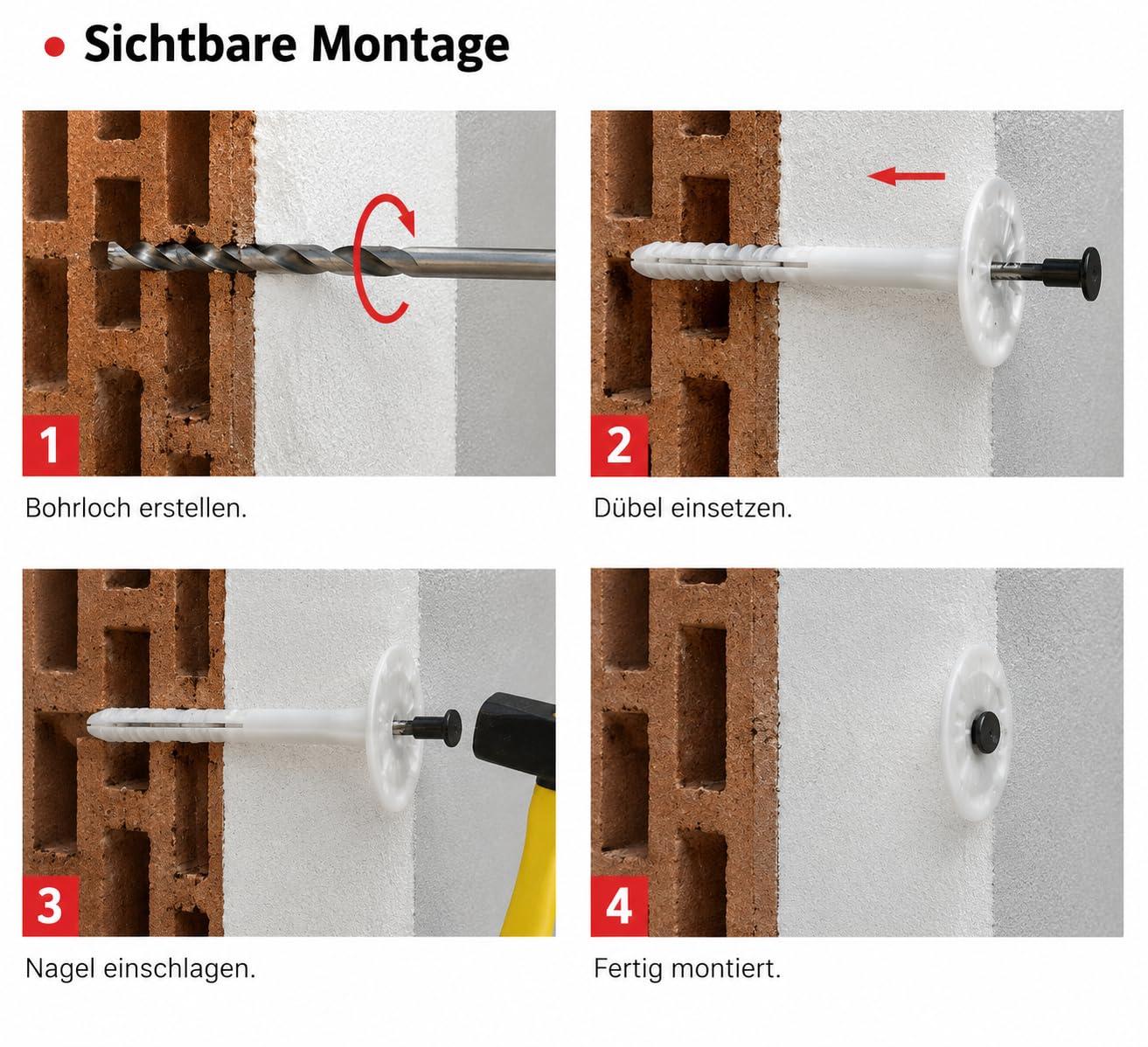 Sichtbare Montage

1

Bohrloch erstellen.

2

Dübel einsetzen.

3

Nagel einschlagen.

4

Fertig montiert.