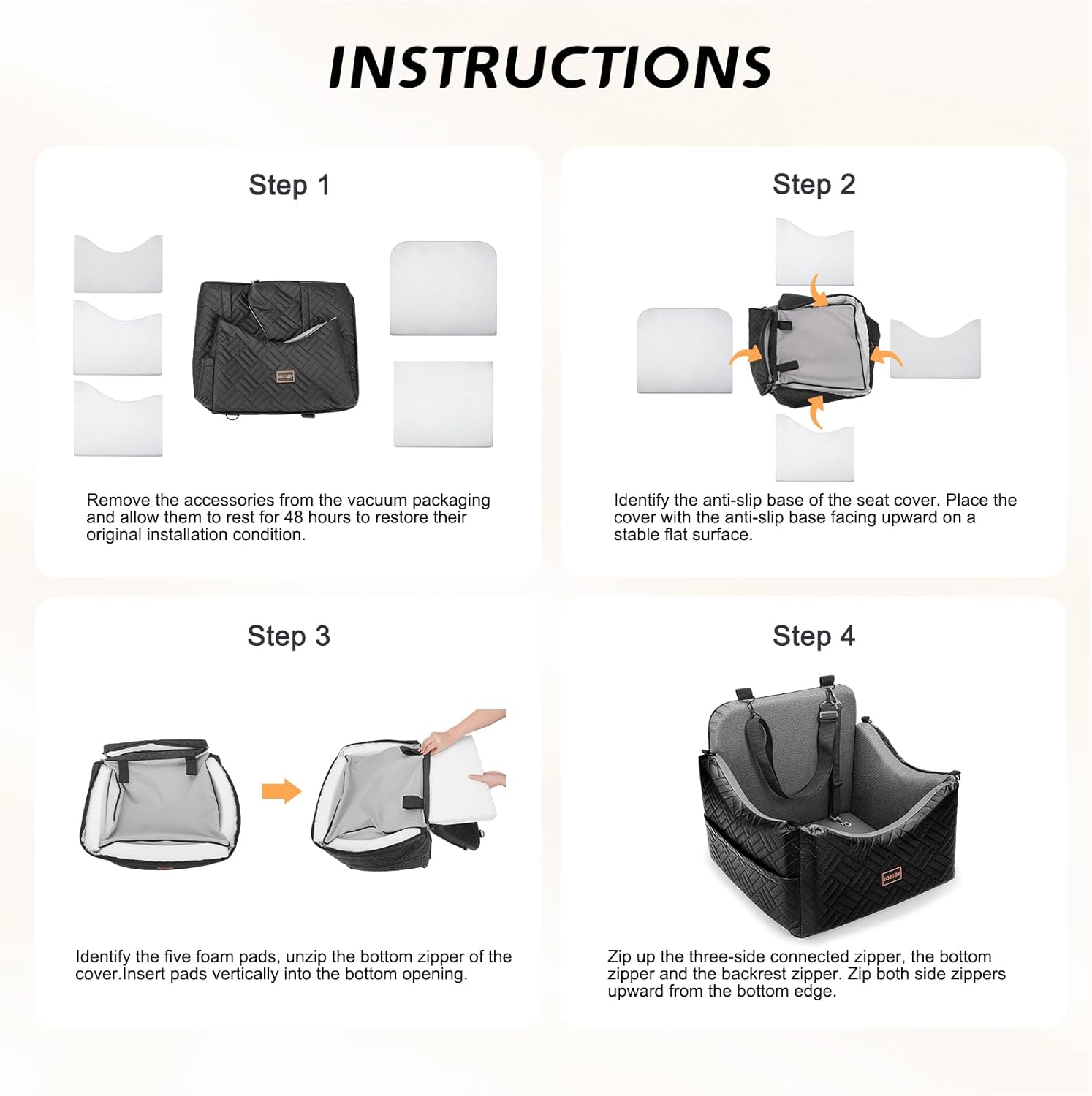 INSTRUCTIONS

Step 1

JOEJOY

Remove the accessories from the vacuum packaging and allow them to rest for 48 hours to restore their original installation condition.

Step 2

Identify the anti-slip base of the seat cover. Place the cover with the anti-slip base facing upward on a stable flat surface.

Step 3

Identify the five foam pads, unzip the bottom zipper of the cover.Insert pads vertically into the bottom opening.

Step 4

JOEJOY

Zip up the three-side connected zipper, the bottom zipper and the backrest zipper. Zip both side zippers upward from the bottom edge.