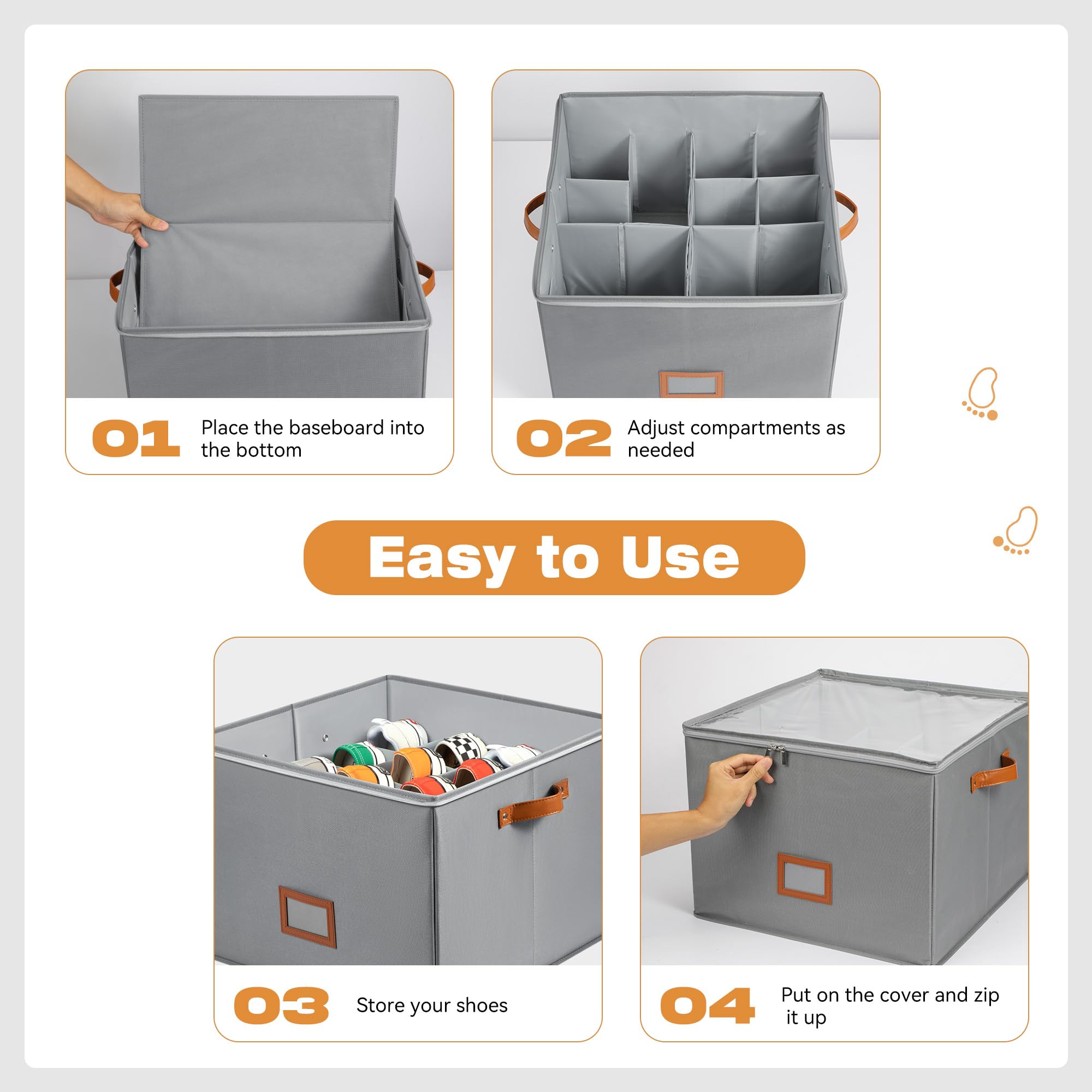 01 Place the baseboard into the bottom

02 Adjust compartments as needed

Easy to Use

03 Store your shoes

04 Put on the cover and zip it up