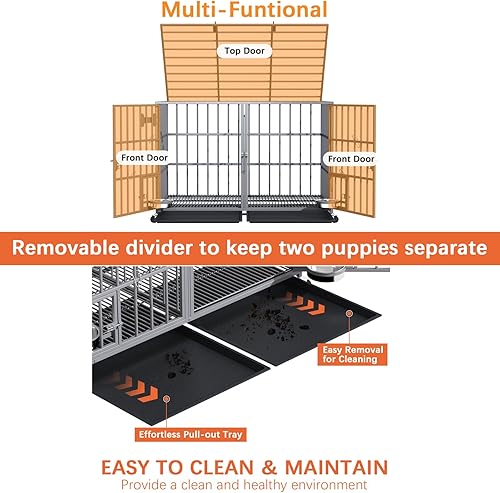 Multi-Funtional

Top Door

Front Door

Front Door

Removable divider to keep two puppies separate

Easy Removal for Cleaning

Effortless Pull-out Tray

EASY TO CLEAN & MAINTAIN

Provide a clean and healthy environment