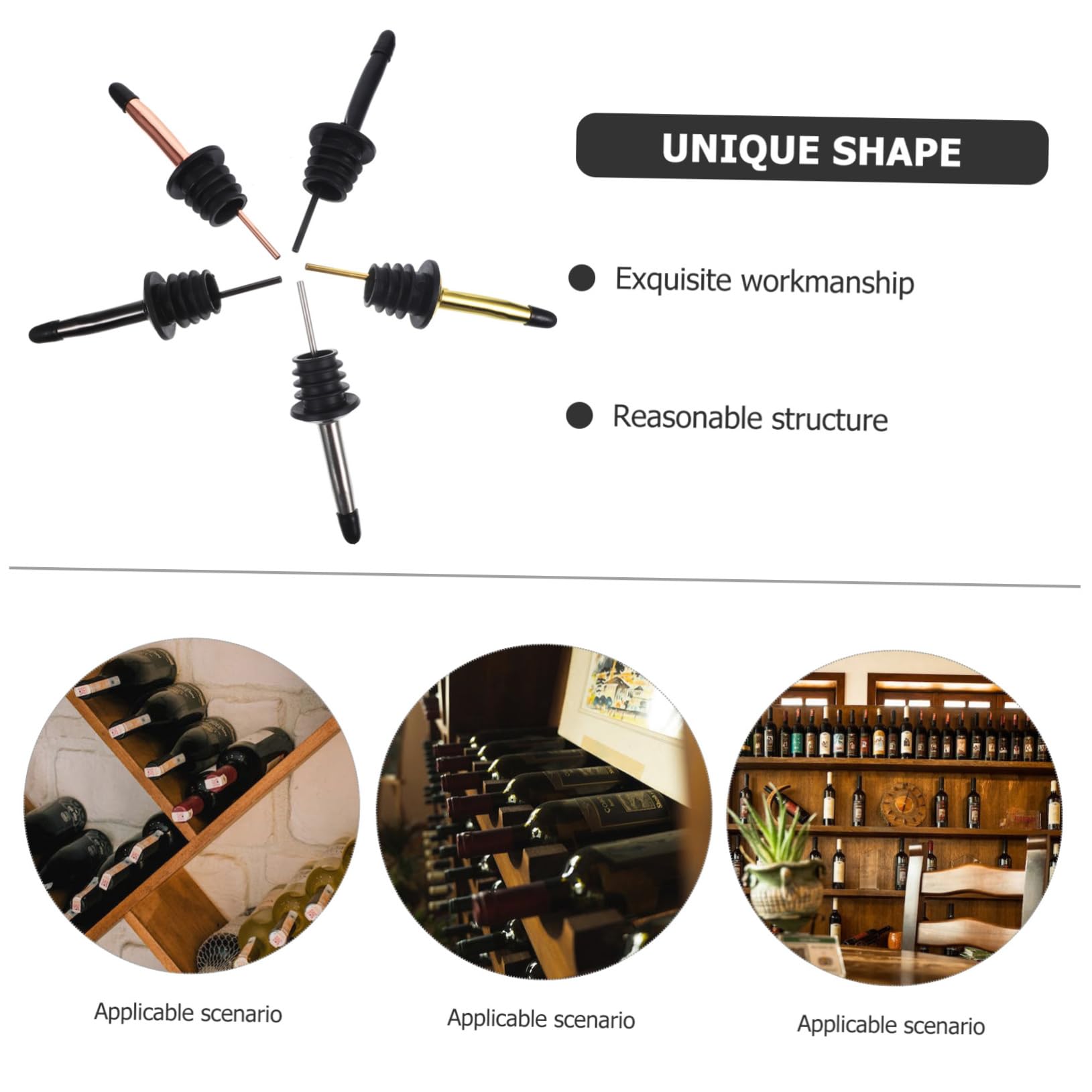 UNIQUE SHAPE

Exquisite workmanship

Reasonable structure

Applicable scenario

Applicable scenario

Applicable scenario