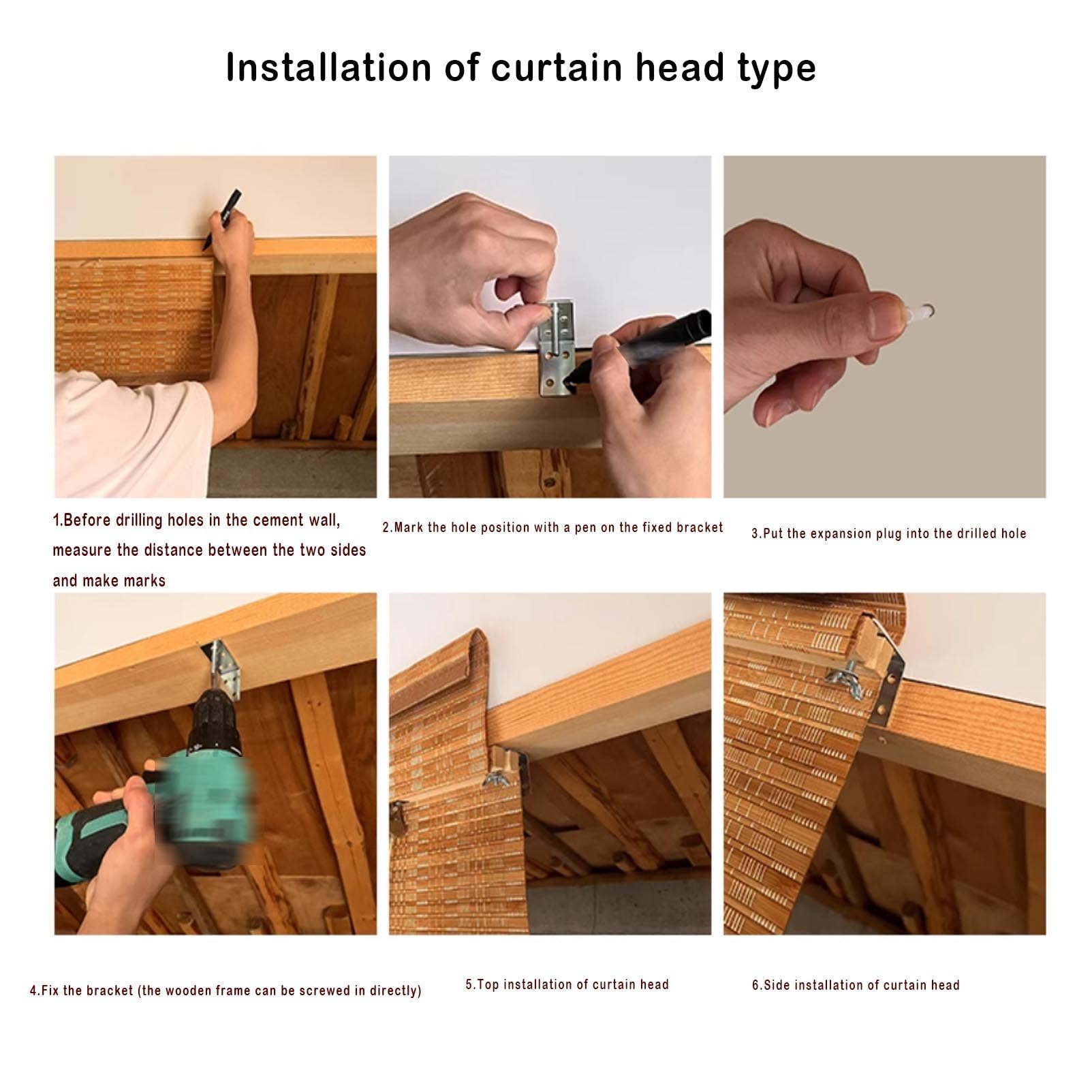 Installation of curtain head type

1.Before drilling holes in the cement wall, measure the distance between the two sides and make marks

2.Mark the hole position with a pen on the fixed bracket

3.Put the expansion plug into the drilled hole

4.Fix the bracket (the wooden frame can be screwed in directly)

5.Top installation of curtain head

6.Side installation of curtain head