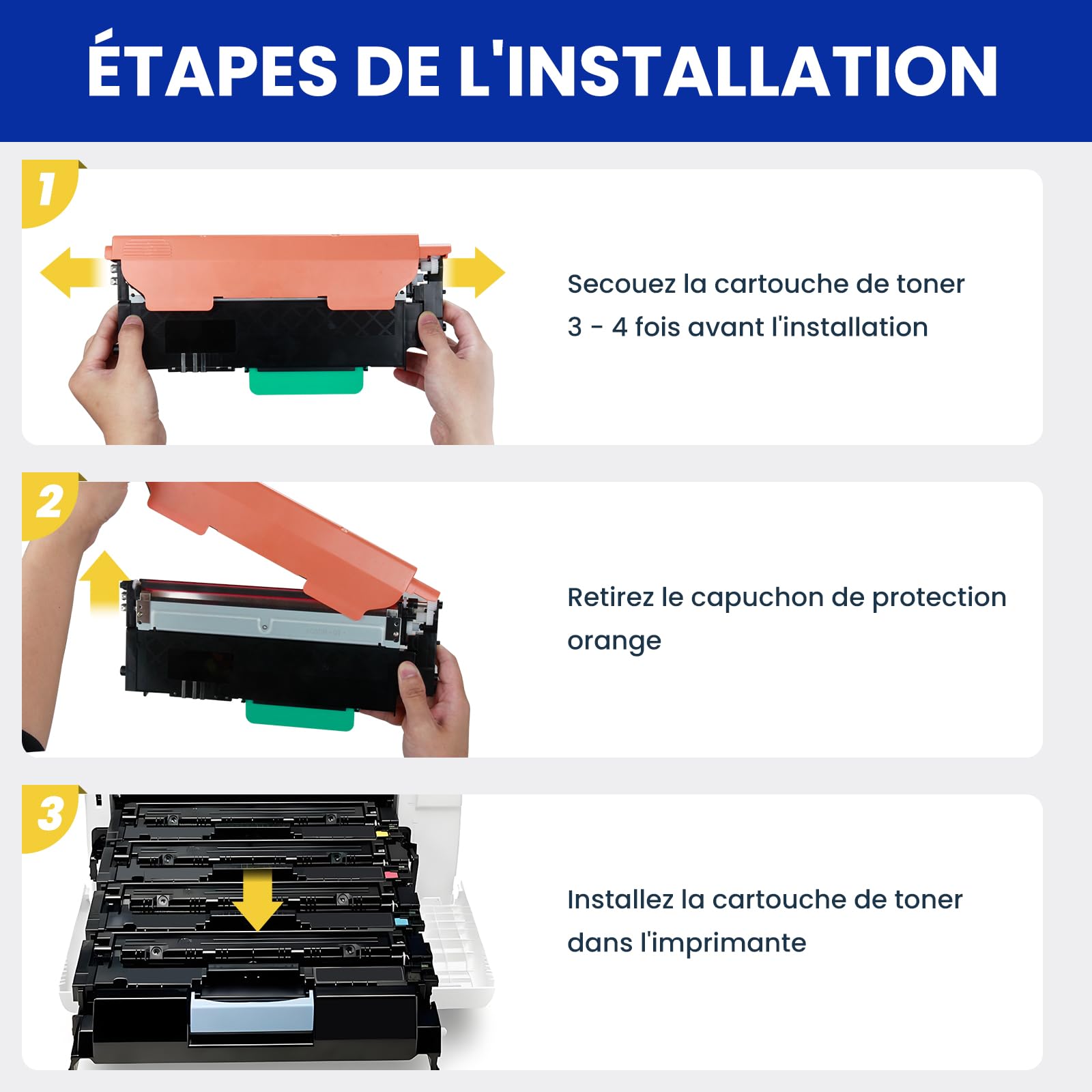 ÉTAPES DE L'INSTALLATION

1

Secouez la cartouche de toner 3 - 4 fois avant l'installation

2

Retirez le capuchon de protection orange

3

Installez la cartouche de toner dans l'imprimante