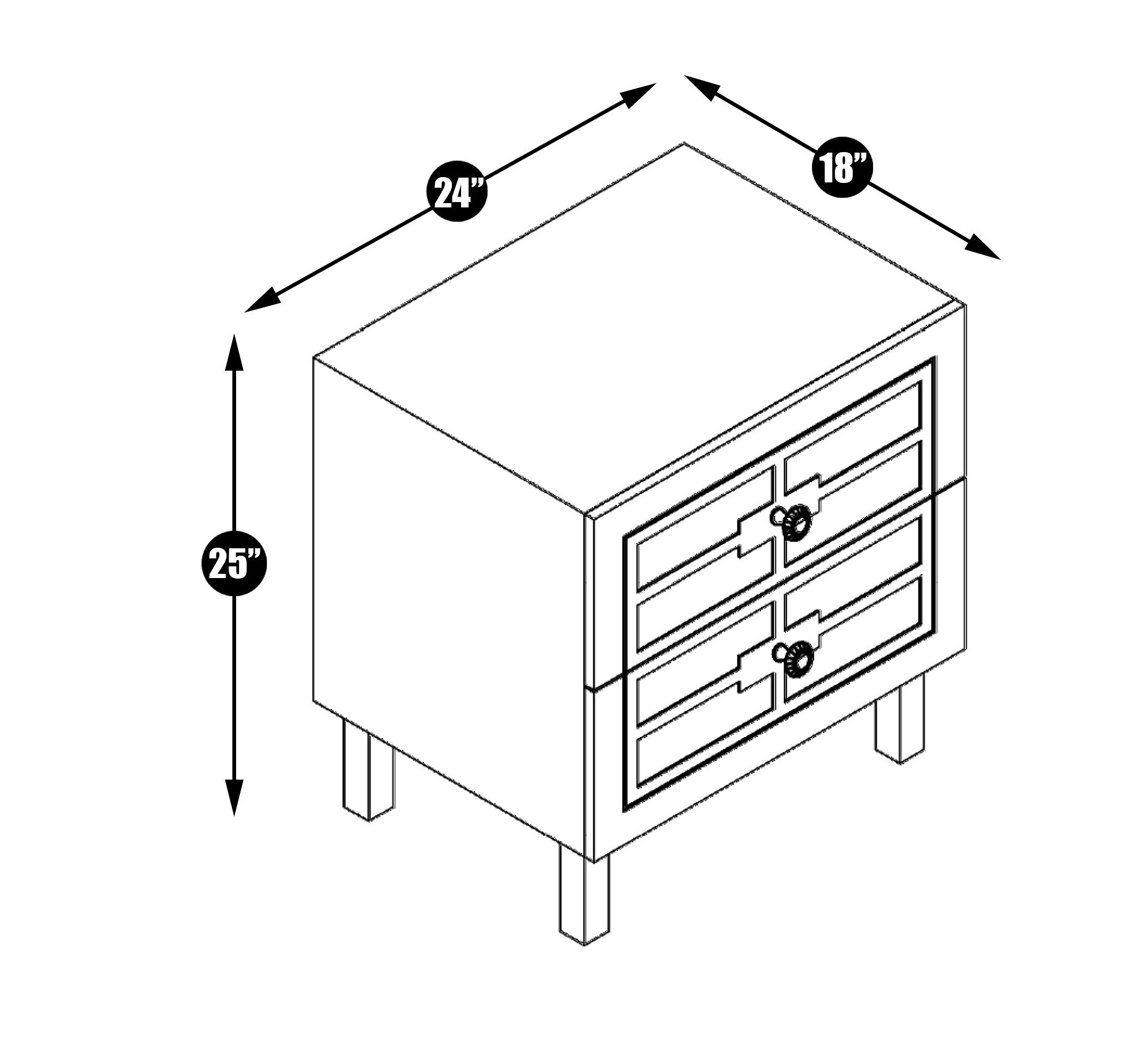 24”

18”

25”