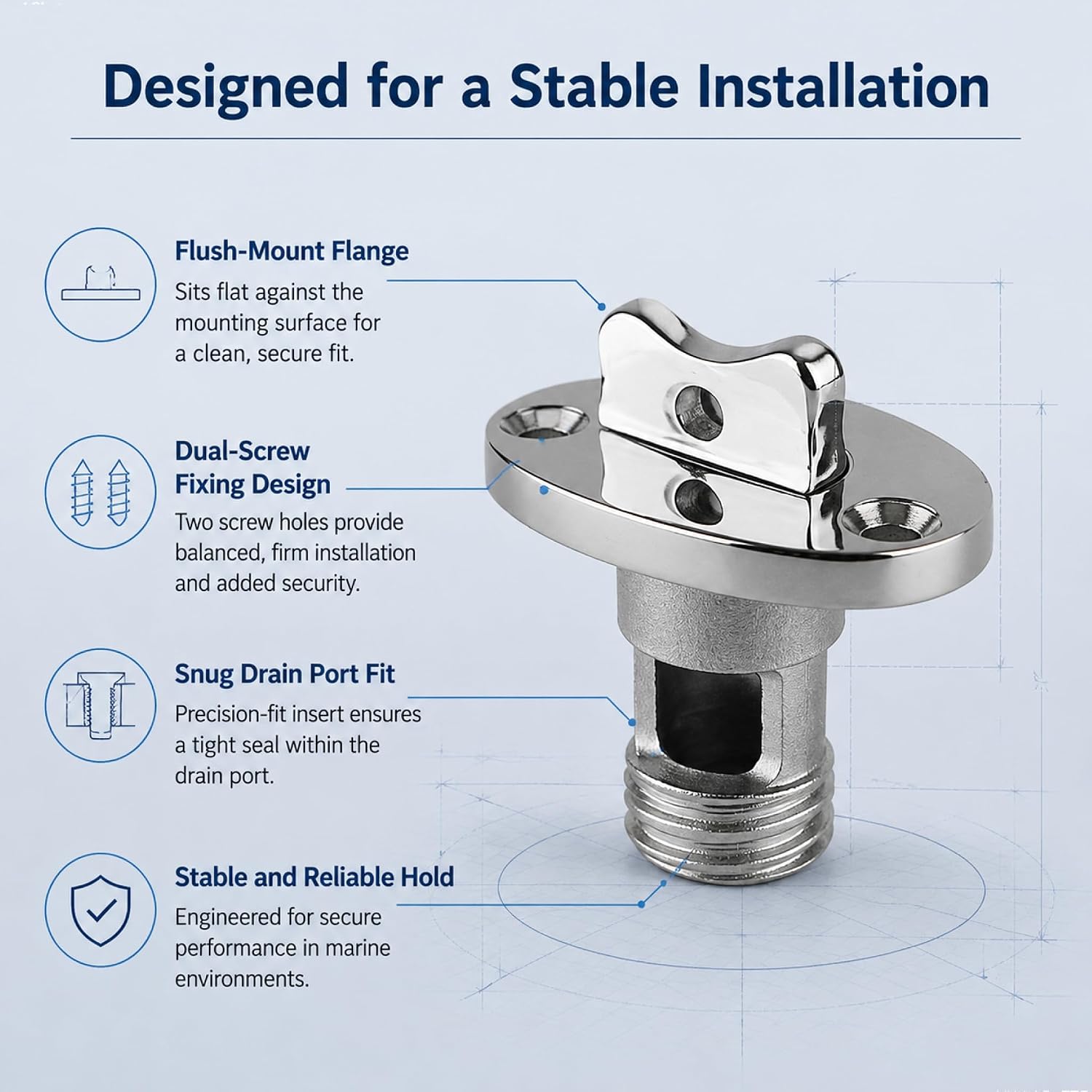 Designed for a Stable Installation

Flush-Mount Flange

Sits flat against the mounting surface for a clean, secure fit.

Dual-Screw Fixing Design

Two screw holes provide balanced, firm installation and added security.

Snug Drain Port Fit

Precision-fit insert ensures a tight seal within the drain port.

Stable and Reliable Hold

Engineered for secure performance in marine environments.