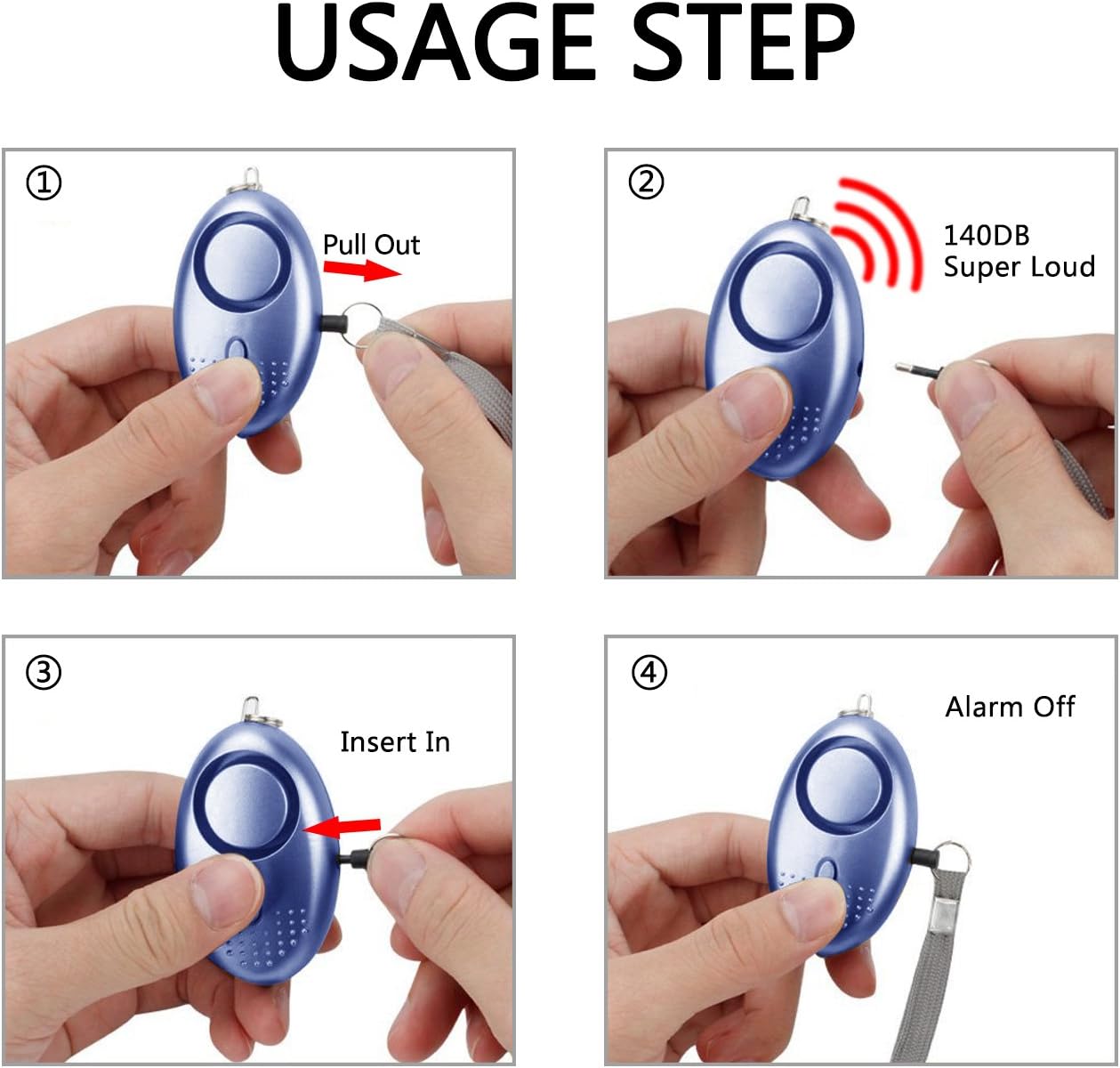 USAGE STEP

①

Pull Out

②

140DB
Super Loud

③

Insert In

④

Alarm Off