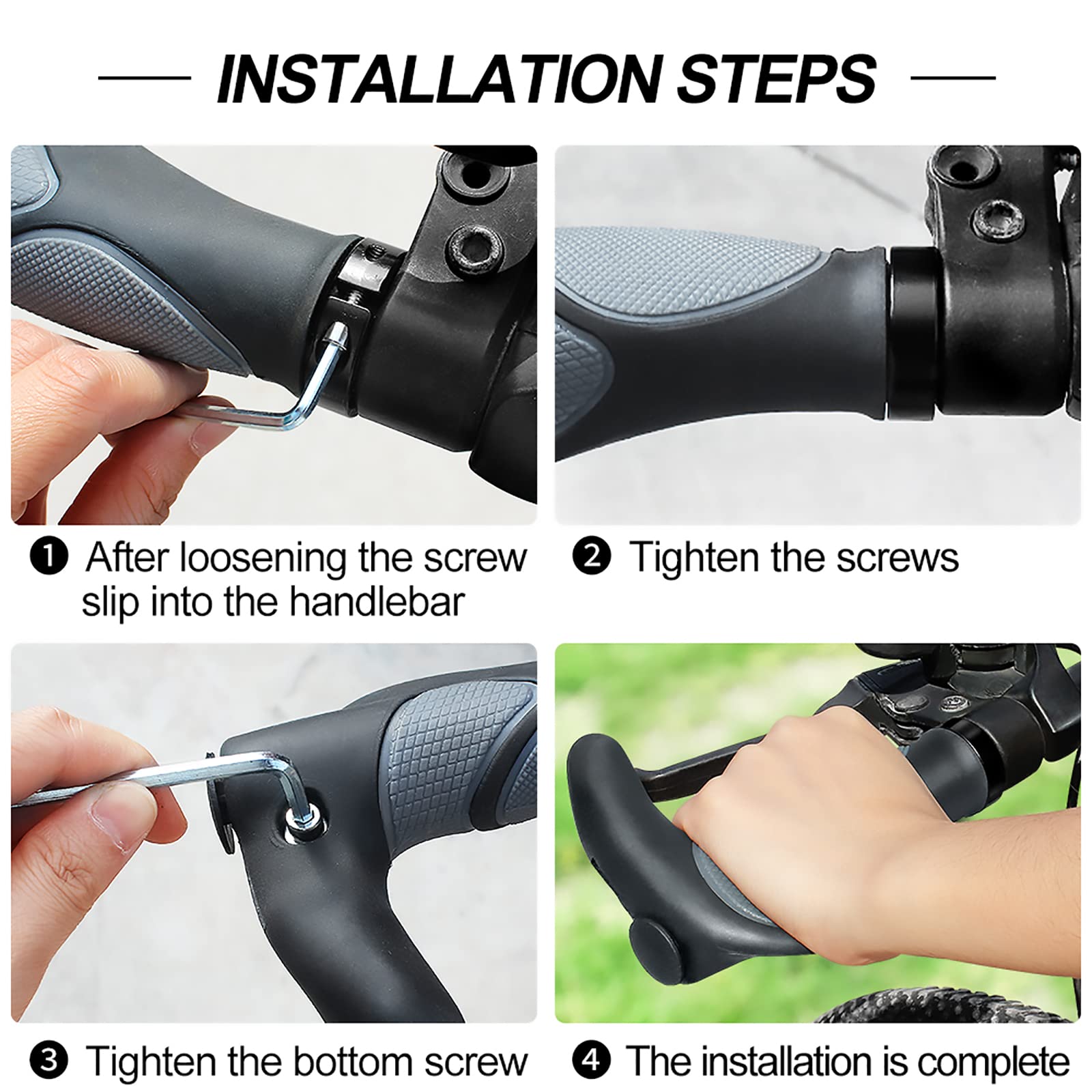 INSTALLATION STEPS

❶ After loosening the screw slip into the handlebar

❷ Tighten the screws

❸ Tighten the bottom screw

❹ The installation is complete