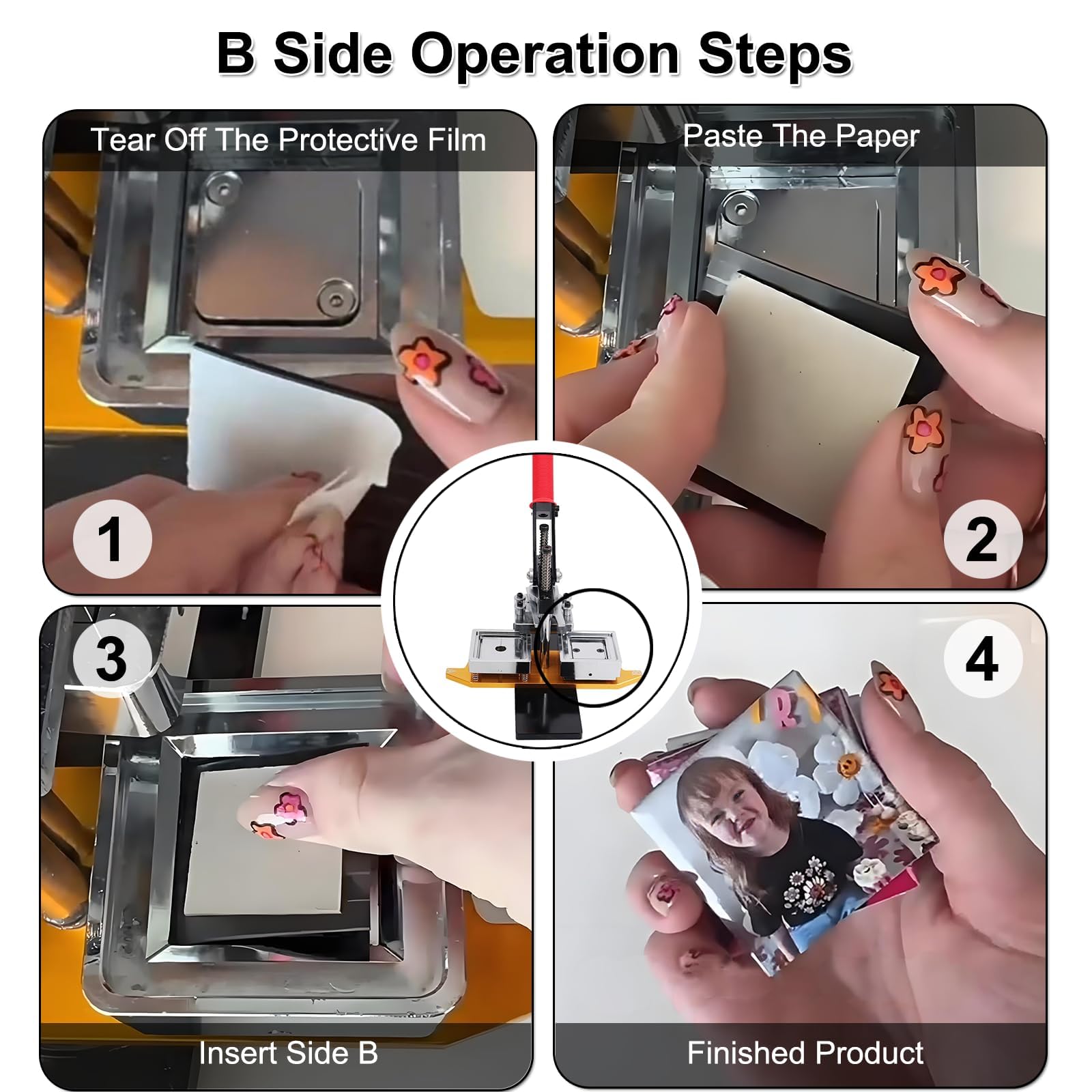 B Side Operation Steps

Tear Off The Protective Film

1

Paste The Paper

2

3

Insert Side B

4

Finished Product