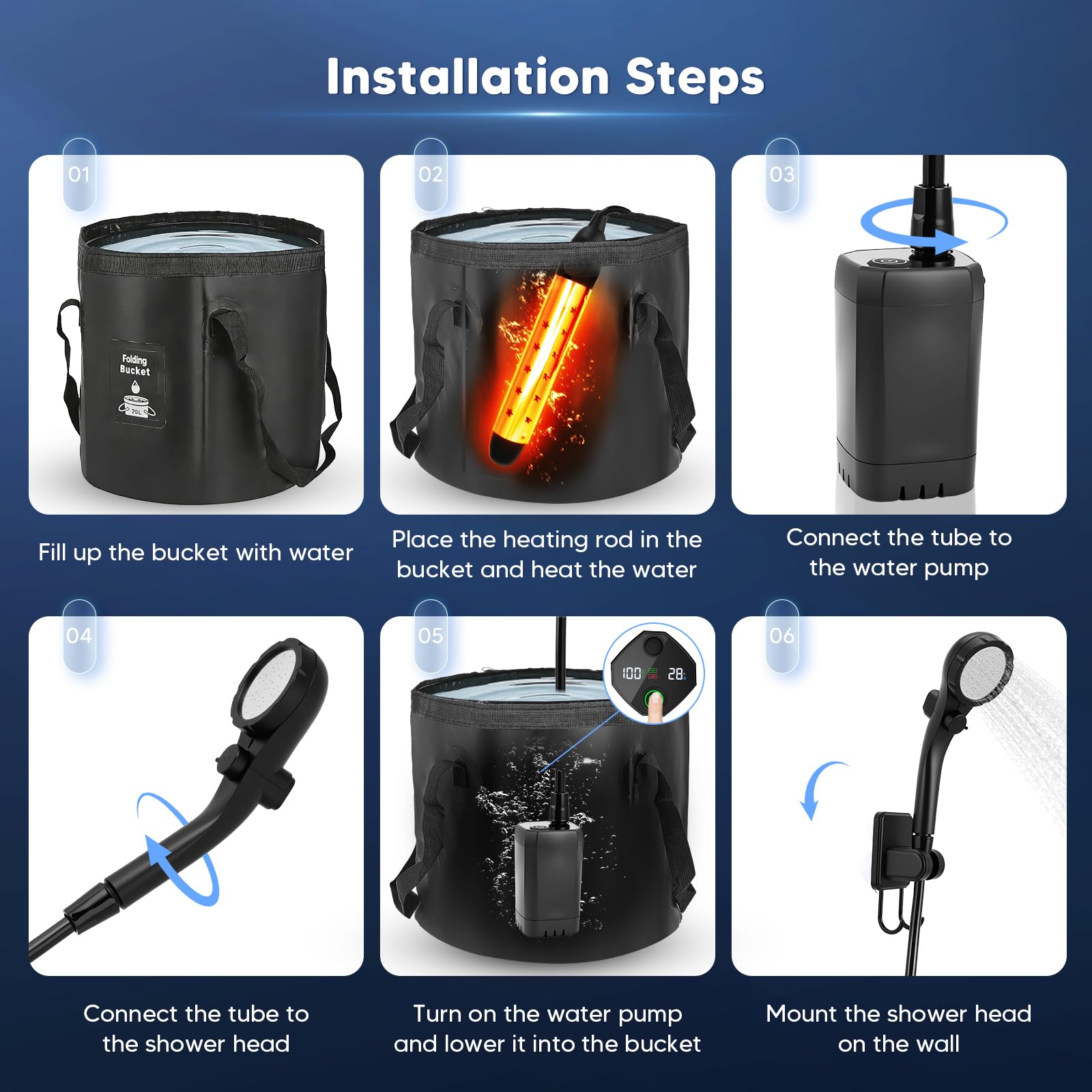 Installation Steps

01

Folding Bucket

20L

Fill up the bucket with water

02

Place the heating rod in the bucket and heat the water

03

Connect the tube to the water pump

04

Connect the tube to the shower head

05

100 28

Turn on the water pump and lower it into the bucket

06

Mount the shower head on the wall