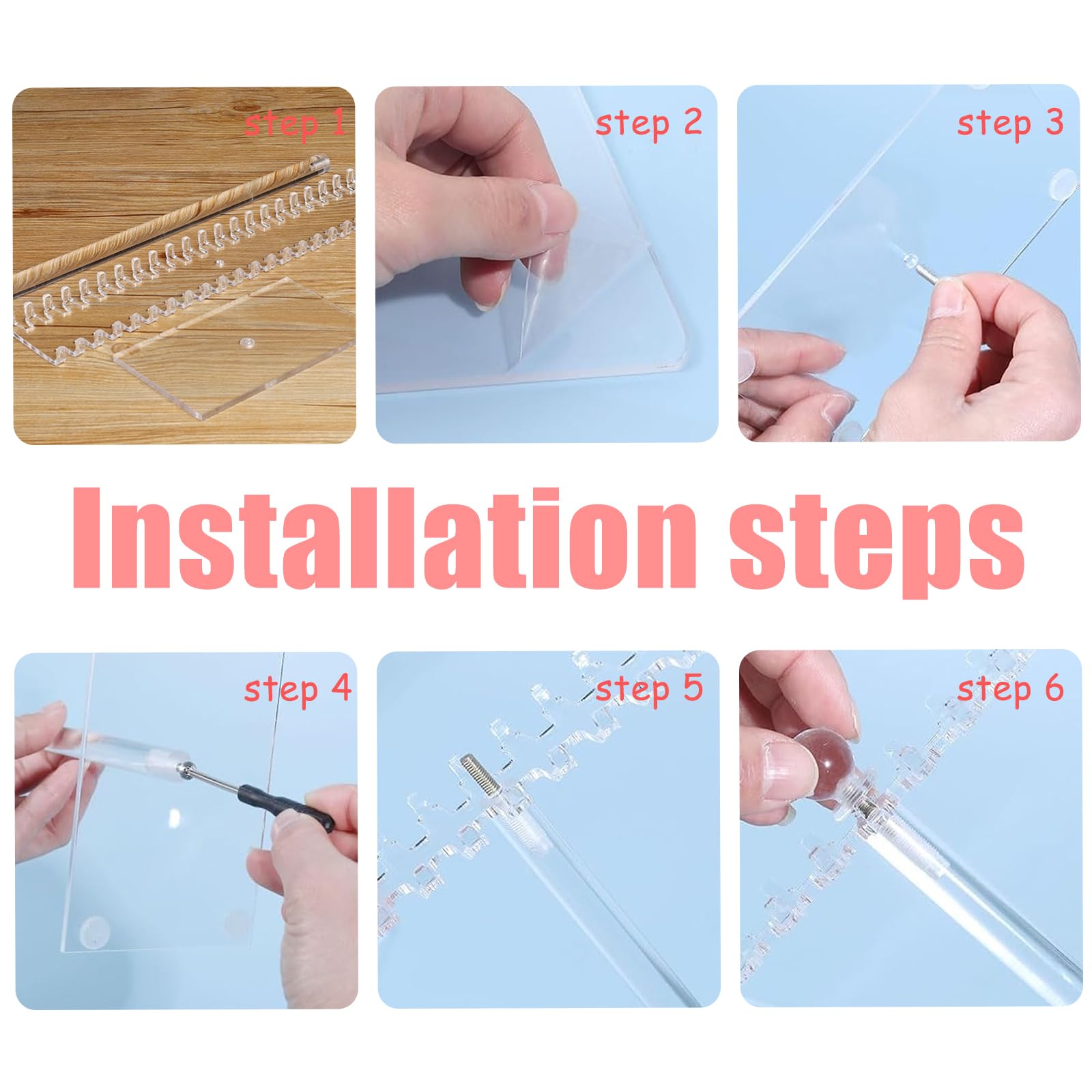 step 1

step 2

step 3

Installation steps

step 4

step 5

step 6